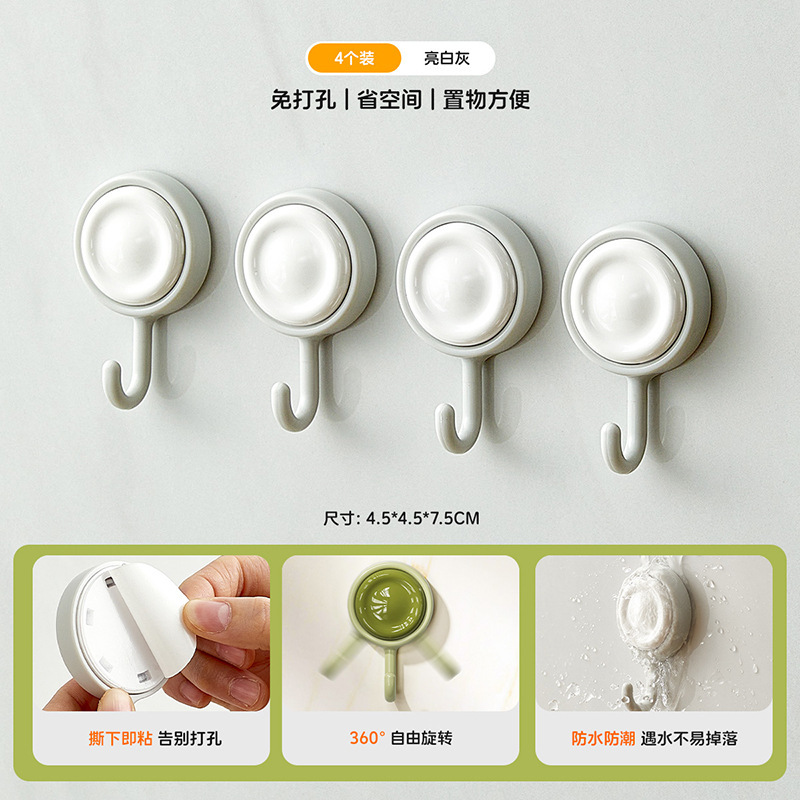 4个装 亮白灰

免打孔 | 省空间 | 置物方便

尺寸: 4.5*4.5*7.5CM

撕下即粘 告别打孔

360° 自由旋转

防水防潮 遇水不易掉落