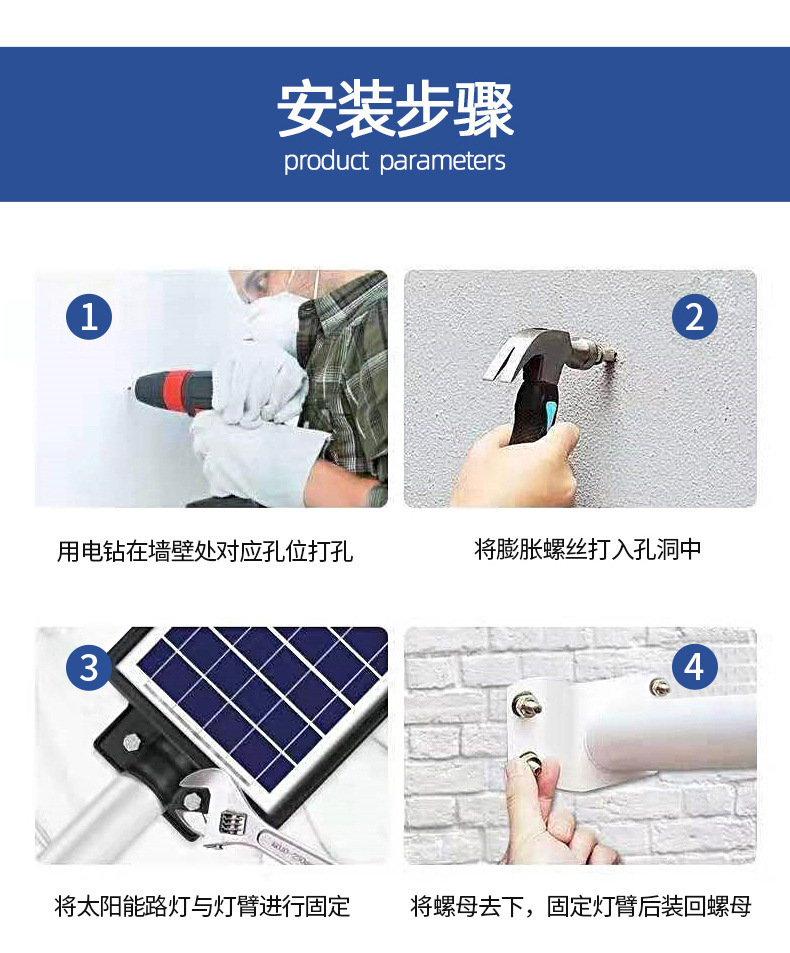 安装步骤
product parameters

1

用电钻在墙壁处对应孔位打孔

2

将膨胀螺丝打入孔洞中

3

将太阳能路灯与灯臂进行固定

4

将螺母去下，固定灯臂后装回螺母