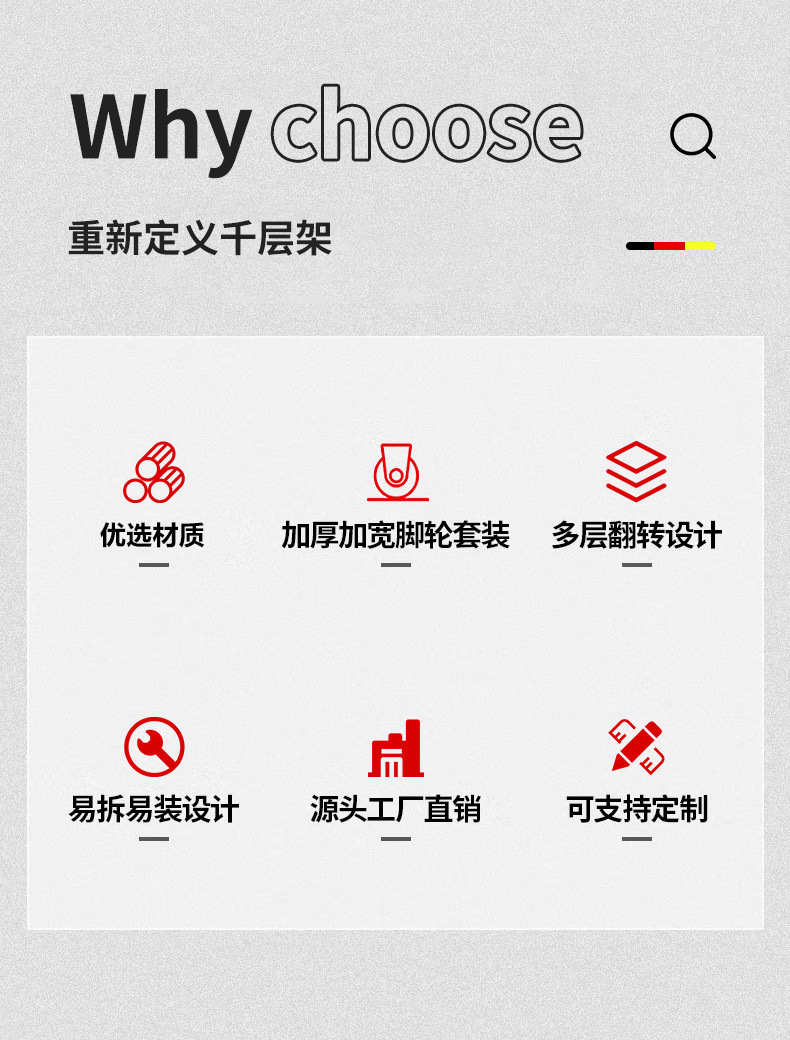 Why choose

重新定义千层架

优选材质

加厚加宽脚轮套装

多层翻转设计

易拆易装设计

源头工厂直销

可支持定制