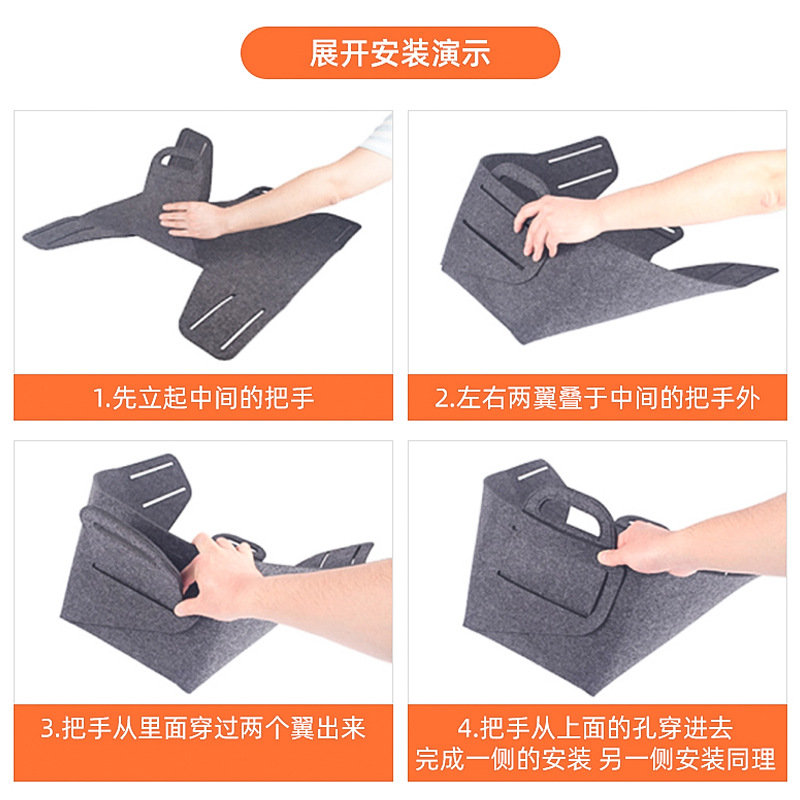 展开安装演示

1.先立起中间的把手

2.左右两翼叠于中间的把手外

3.把手从里面穿过两个翼出来

4.把手从上面的孔穿进去
完成一侧的安装 另一侧安装同理