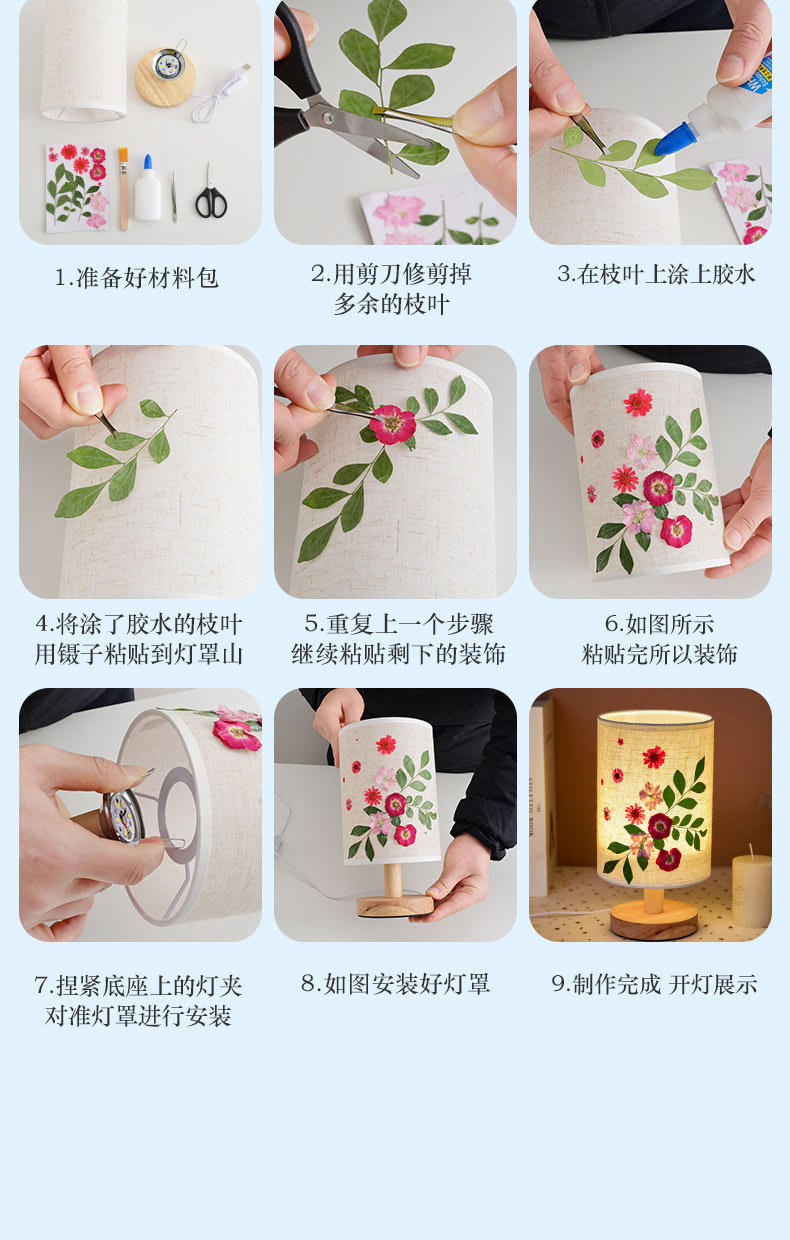 1.准备好材料包

2.用剪刀修剪掉多余的枝叶

3.在枝叶上涂上胶水

4.将涂了胶水的枝叶用镊子粘贴到灯罩山

5.重复上一个步骤继续粘贴剩下的装饰

6.如图所示粘贴完所以装饰

7.捏紧底座上的灯夹对准灯罩进行安装

8.如图安装好灯罩

9.制作完成 开灯展示