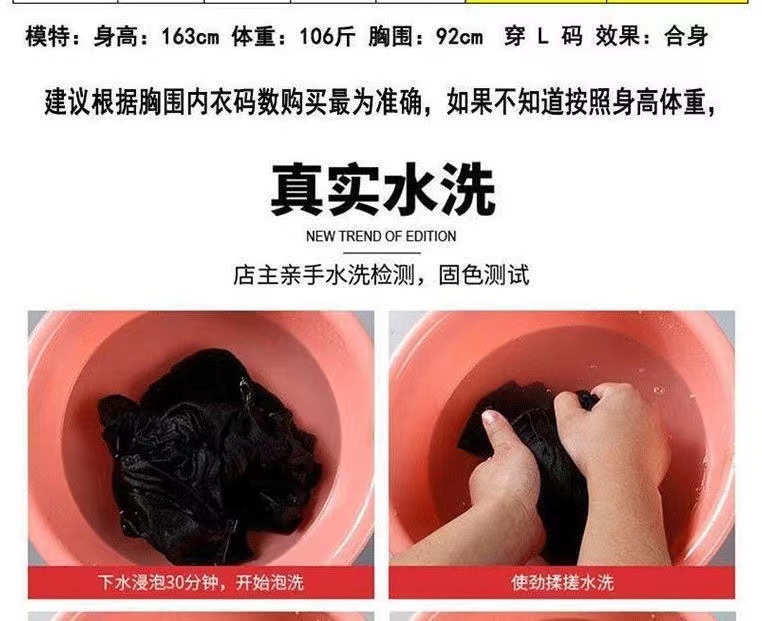 模特：身高：163cm 体重：106斤 胸围：92cm 穿 L 码 效果：合身

建议根据胸围内衣码数购买最为准确，如果不知道按照身高体重，

真实水洗

NEW TREND OF EDITION

店主亲手水洗检测，固色测试

下水浸泡30分钟，开始泡洗

使劲揉搓水洗