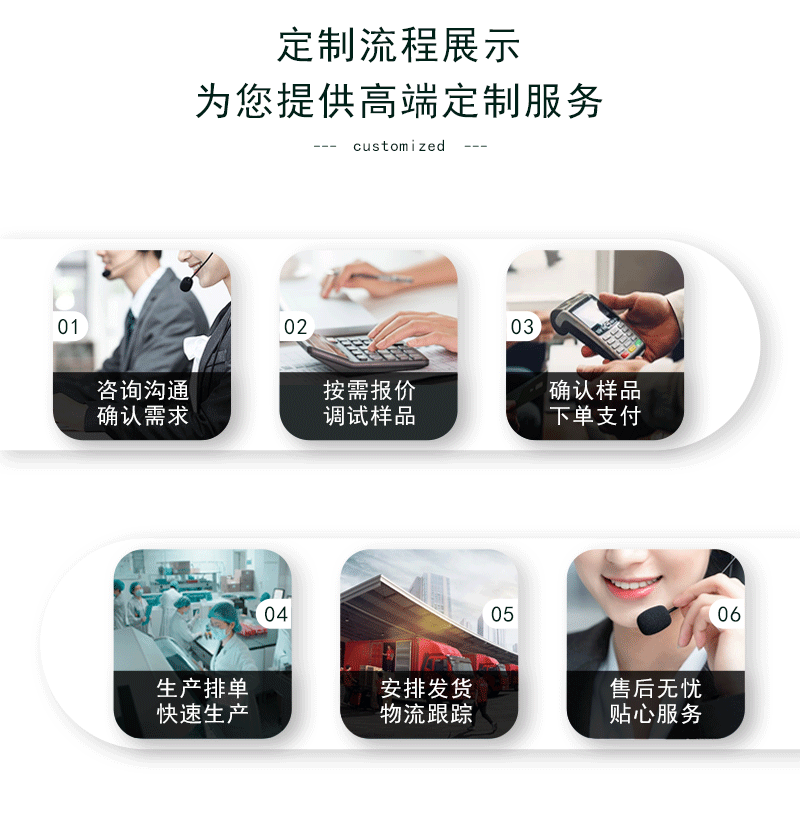 定制流程展示
为您提供高端定制服务

--- customized ---

01
咨询沟通
确认需求

02
按需报价
调试样品

03
确认样品
下单支付

04
生产排单
快速生产

05
安排发货
物流跟踪

06
售后无忧
贴心服务