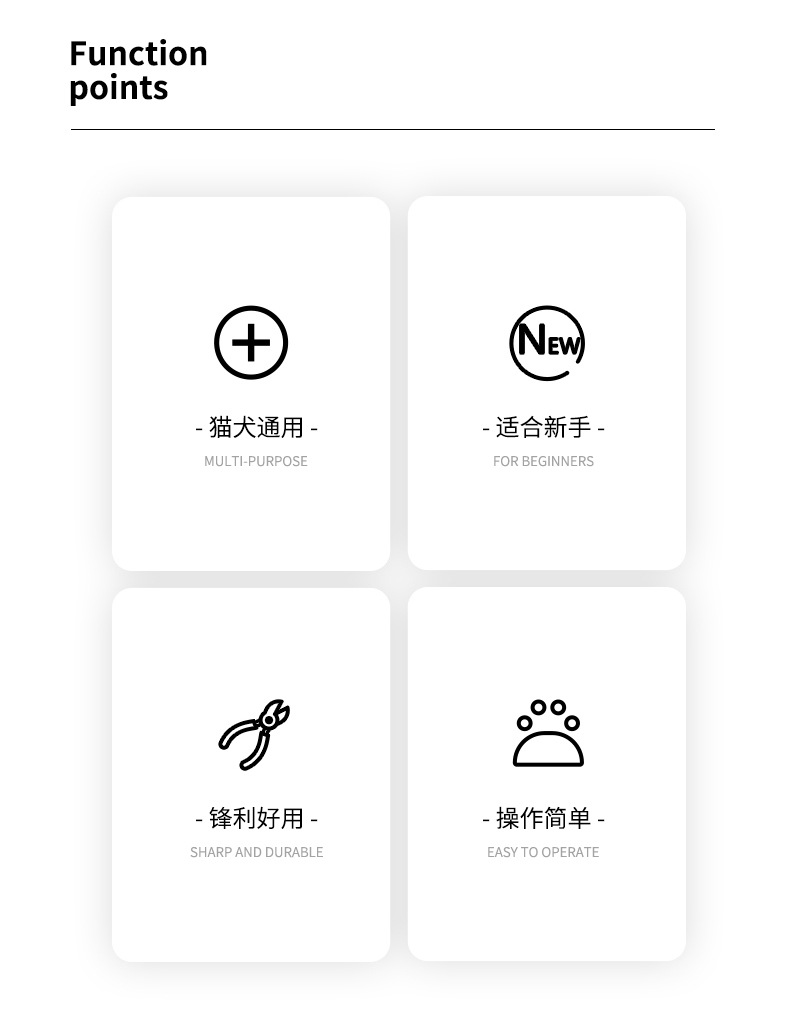 Function
points

NEW

- 猫犬通用 -
MULTI-PURPOSE

- 适合新手 -
FOR BEGINNERS

- 锋利好用 -
SHARP AND DURABLE

- 操作简单 -
EASY TO OPERATE