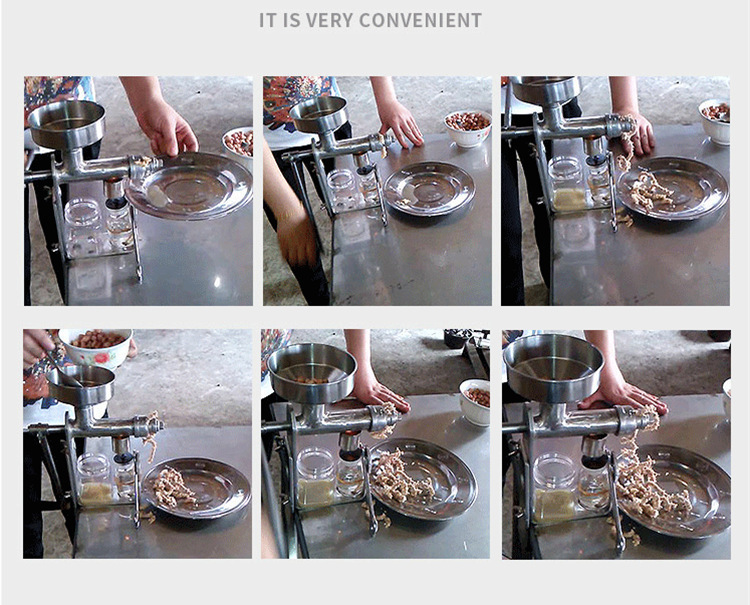 IT IS VERY CONVENIENT