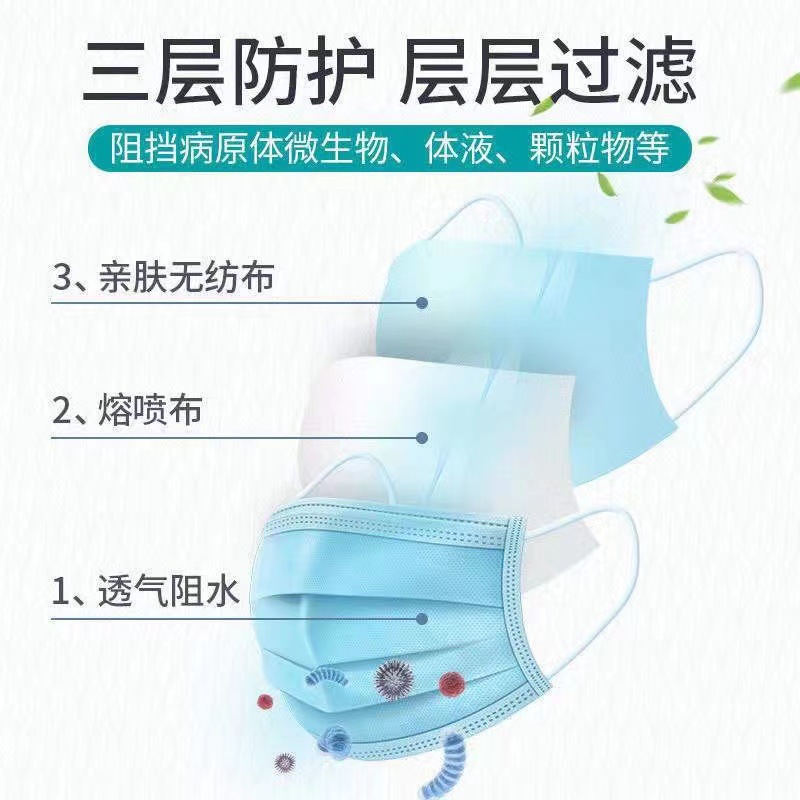 三层防护 层层过滤

阻挡病原体微生物、体液、颗粒物等

3、亲肤无纺布

2、熔喷布

1、透气阻水