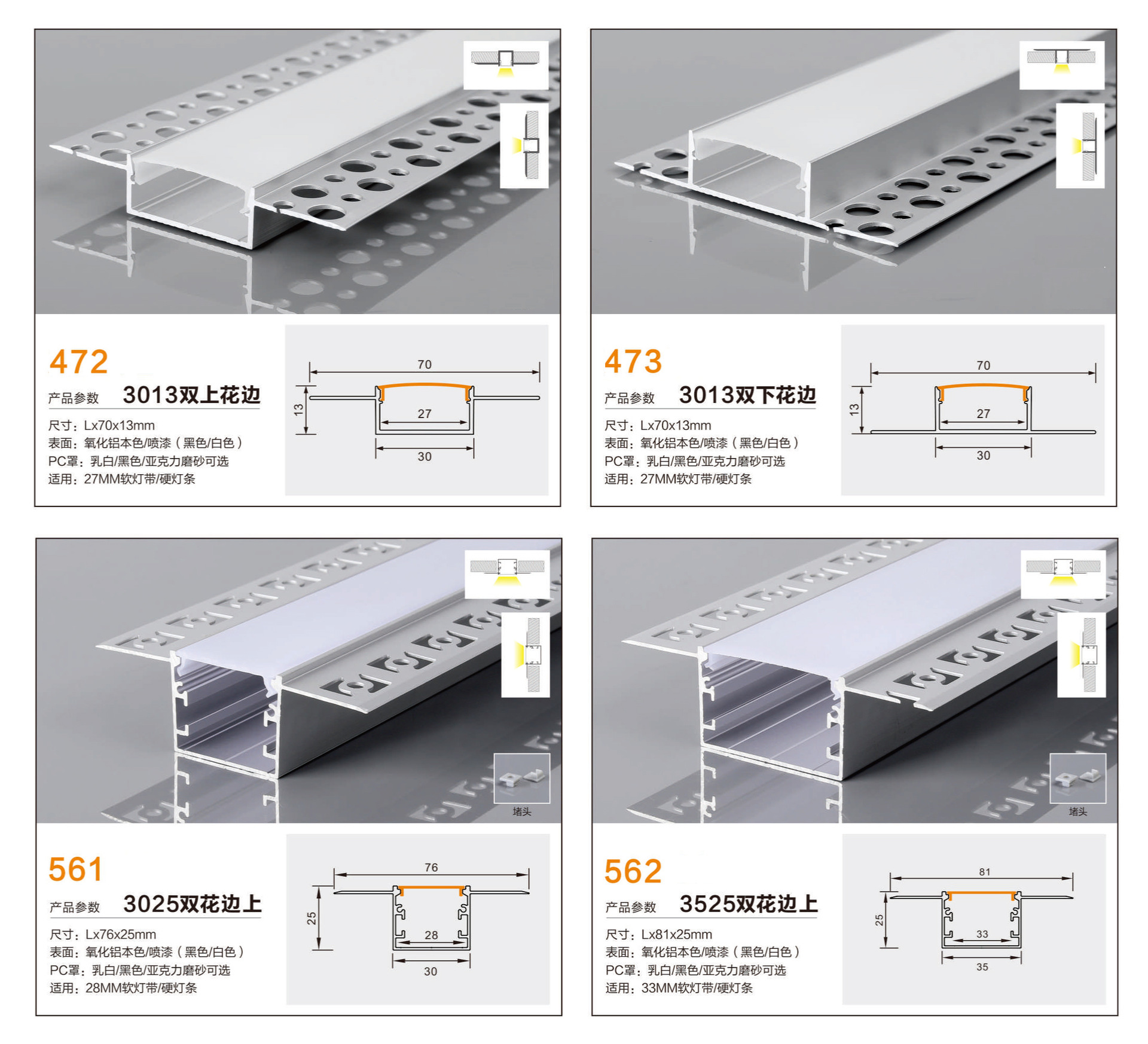 472
产品参数 3013双上花边
尺寸：Lx70x13mm
表面：氧化铝本色/喷漆（黑色/白色）
PC罩：乳白/黑色/亚克力磨砂可选
适用：27MM软灯带/硬灯条

70
13
27
30

473
产品参数 3013双下花边
尺寸：Lx70x13mm
表面：氧化铝本色/喷漆（黑色/白色）
PC罩：乳白/黑色/亚克力磨砂可选
适用：27MM软灯带/硬灯条

70
13
27
30

堵头

561
产品参数 3025双花边上
尺寸：Lx76x25mm
表面：氧化铝本色/喷漆（黑色/白色）
PC罩：乳白/黑色/亚克力磨砂可选
适用：28MM软灯带/硬灯条

76
25
28
30

堵头

562
产品参数 3525双花边上
尺寸：Lx81x25mm
表面：氧化铝本色/喷漆（黑色/白色）
PC罩：乳白/黑色/亚克力磨砂可选
适用：33MM软灯带/硬灯条

81
25
33
35