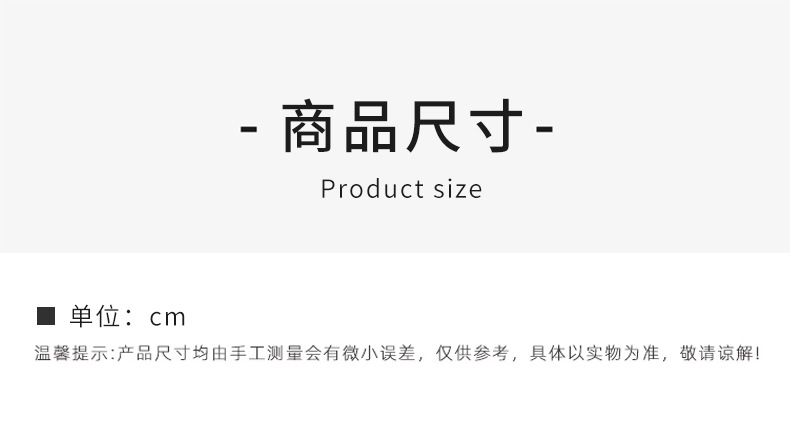 - 商品尺寸-

Product size

■ 单位：cm

温馨提示:产品尺寸均由手工测量会有微小误差，仅供参考，具体以实物为准，敬请谅解!