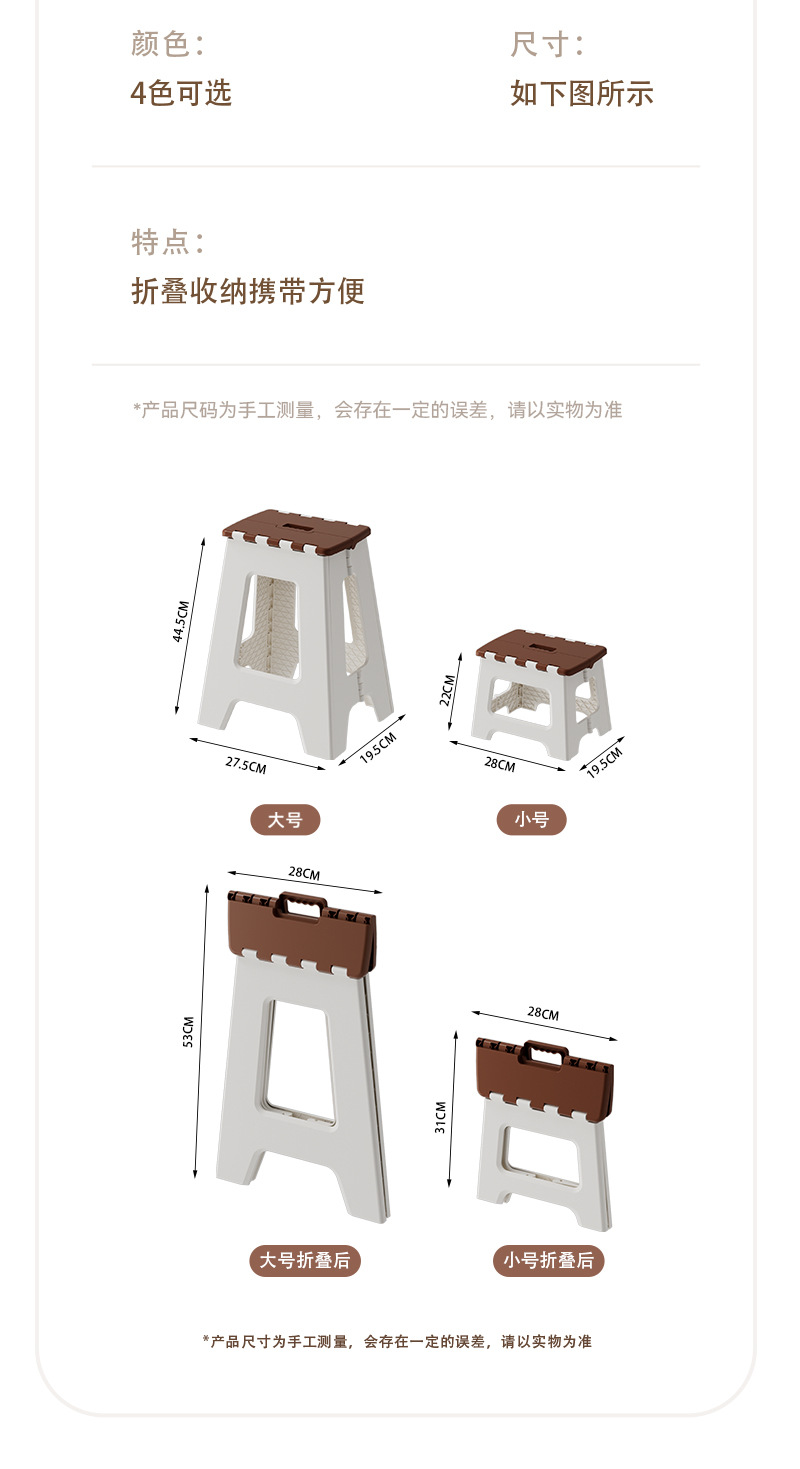 颜色:
4色可选

尺寸:
如下图所示

特点:
折叠收纳携带方便

*产品尺码为手工测量，会存在一定的误差，请以实物为准

44.5CM
27.5CM
19.5CM
大号

22CM
28CM
19.5CM
小号

28CM
53CM
大号折叠后

28CM
31CM
小号折叠后

*产品尺寸为手工测量，会存在一定的误差，请以实物为准