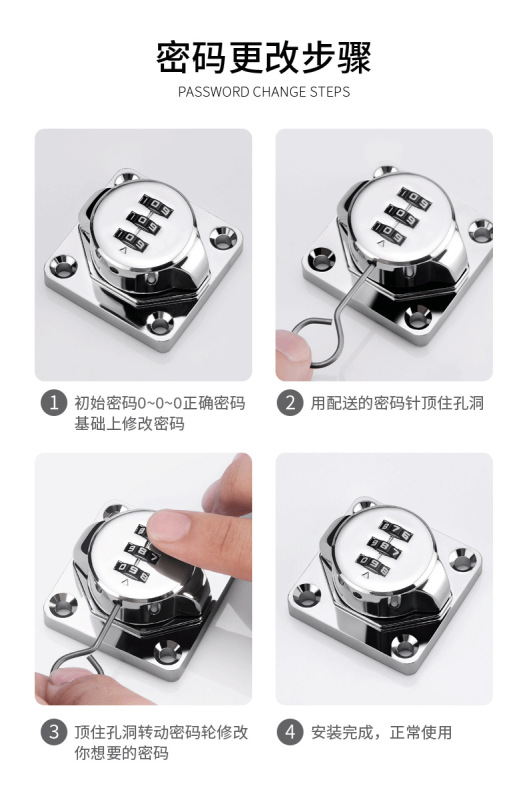 密码更改步骤
PASSWORD CHANGE STEPS

1 初始密码0~0~0正确密码基础上修改密码

2 用配送的密码针顶住孔洞

3 顶住孔洞转动密码轮修改你想要的密码

4 安装完成，正常使用