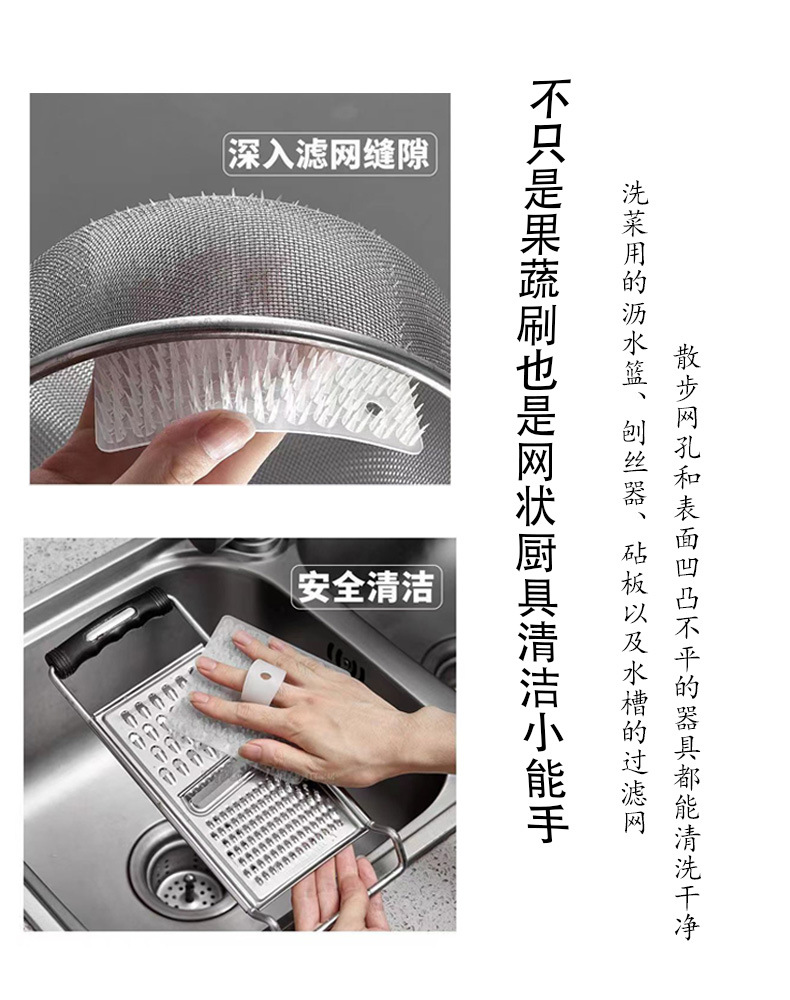 深入滤网缝隙

安全清洁

不只是果蔬刷也是网状厨具清洁小能手

洗菜用的沥水篮、刨丝器、砧板以及水槽的过滤网

散步网孔和表面凹凸不平的器具都能清洗干净