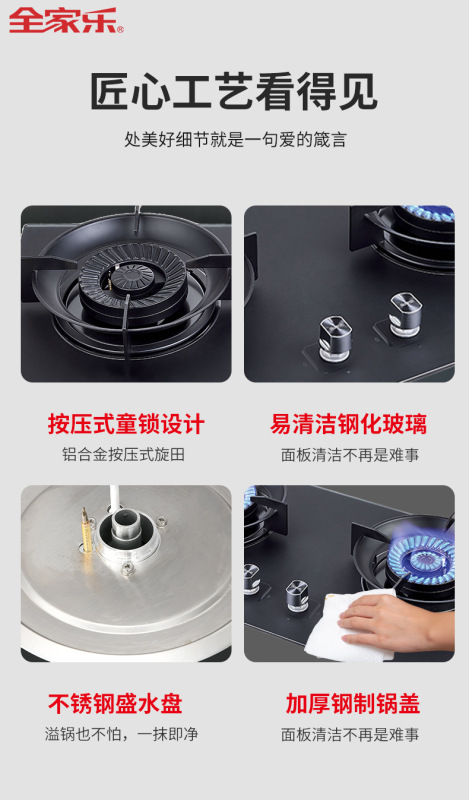 全家乐®

匠心工艺看得见

处美好细节就是一句爱的箴言

按压式童锁设计

铝合金按压式旋田

易清洁钢化玻璃

面板清洁不再是难事

不锈钢盛水盘

溢锅也不怕，一抹即净

加厚钢制锅盖

面板清洁不再是难事