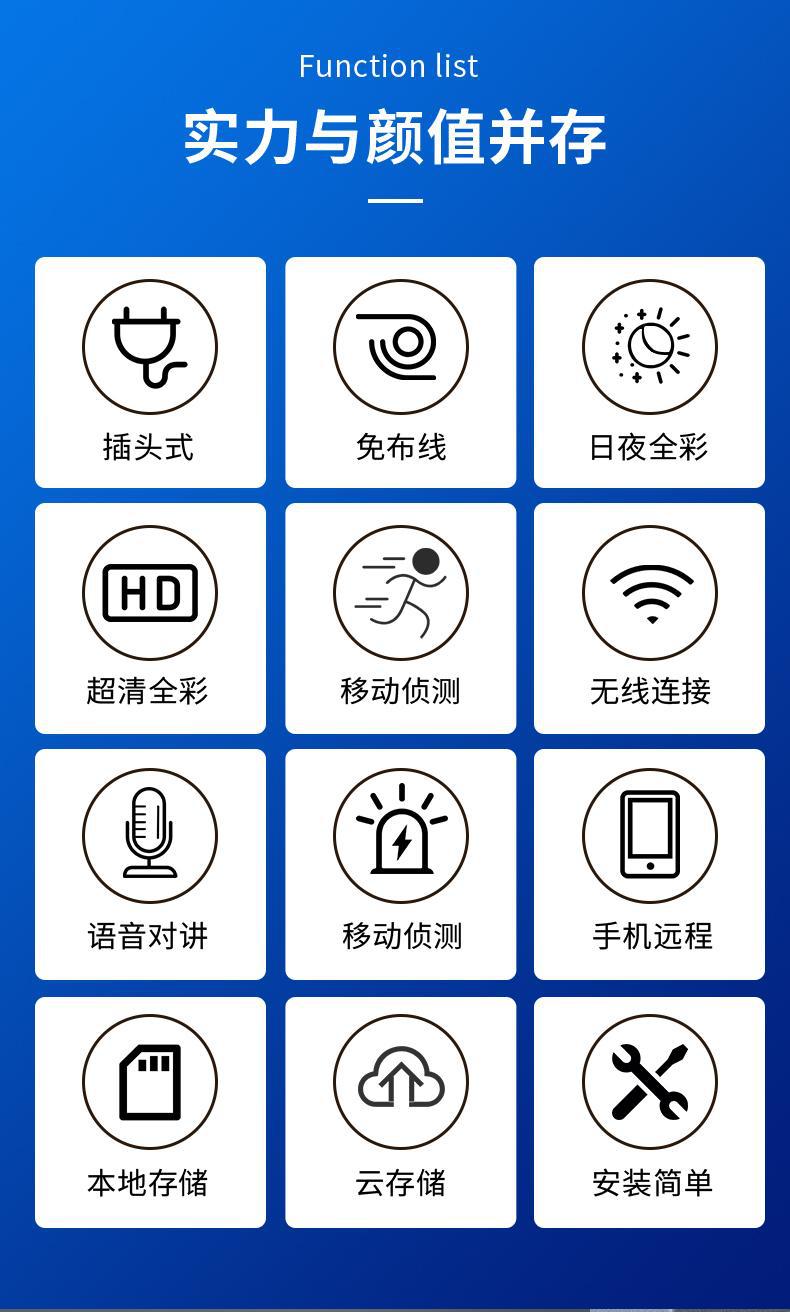 Function list

实力与颜值并存

插头式

免布线

日夜全彩

HD

超清全彩

移动侦测

无线连接

语音对讲

移动侦测

手机远程

本地存储

云存储

安装简单