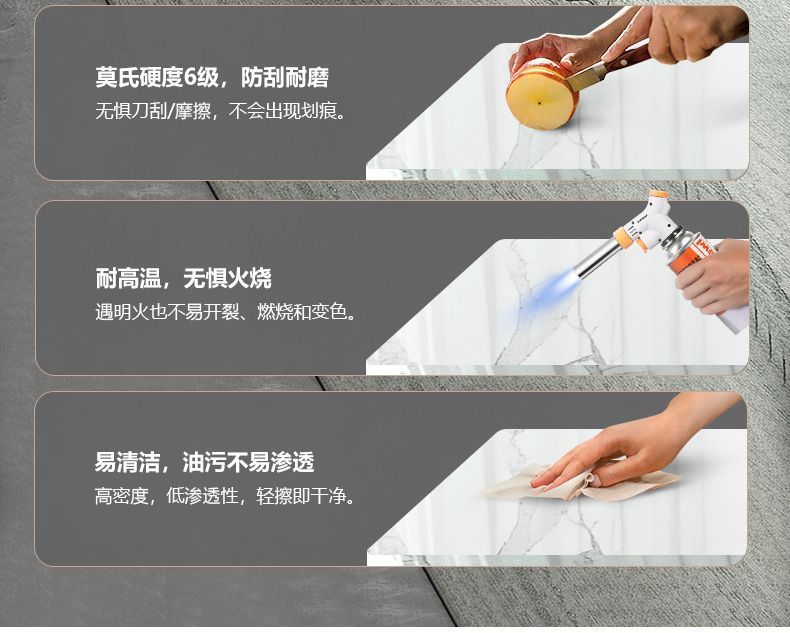 莫氏硬度6级，防刮耐磨
无惧刀刮/摩擦，不会出现划痕。

耐高温，无惧火烧
遇明火也不易开裂、燃烧和变色。

易清洁，油污不易渗透
高密度，低渗透性，轻擦即干净。