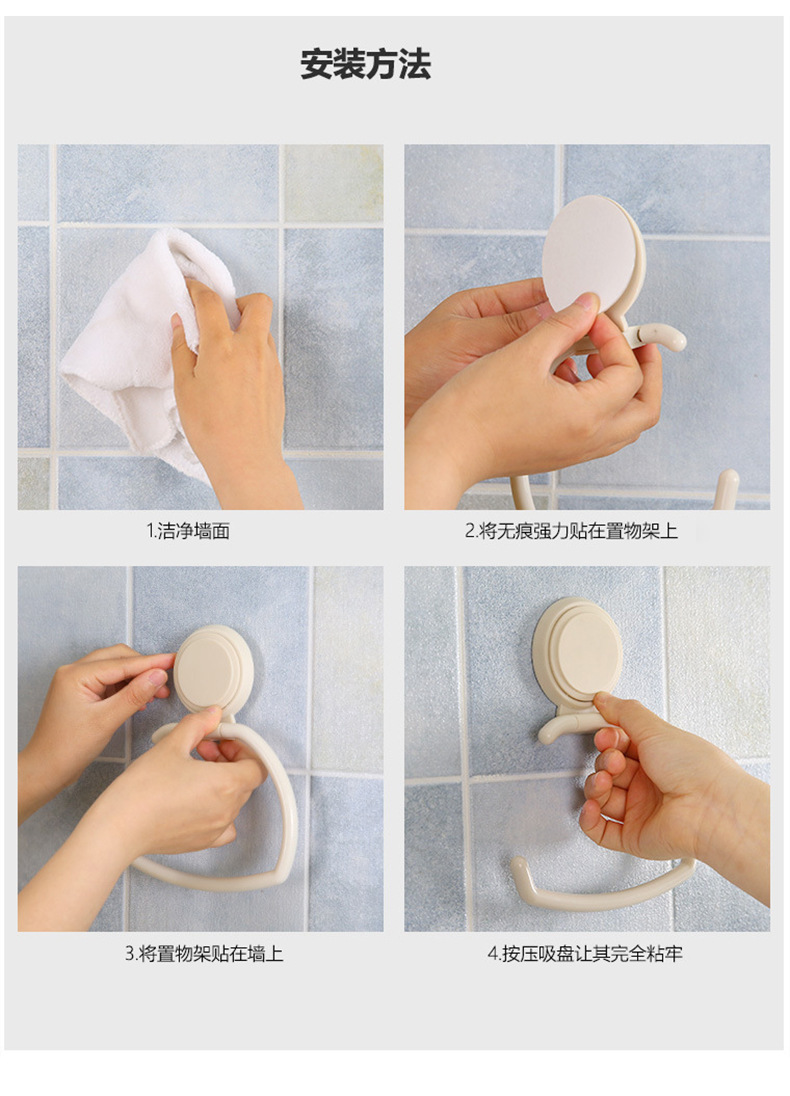 安装方法

1.洁净墙面

2.将无痕强力贴在置物架上

3.将置物架贴在墙上

4.按压吸盘让其完全粘牢