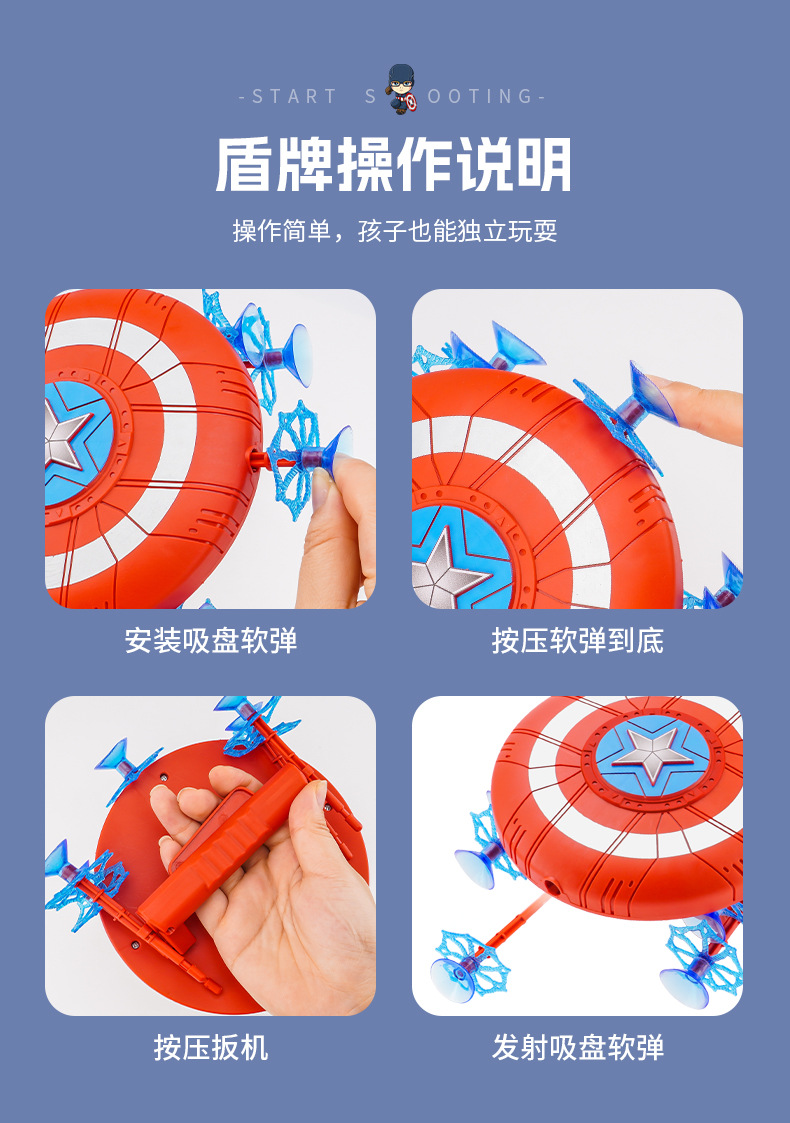 -START S OOTING-

盾牌操作说明

操作简单，孩子也能独立玩耍

安装吸盘软弹

按压软弹到底

按压扳机

发射吸盘软弹