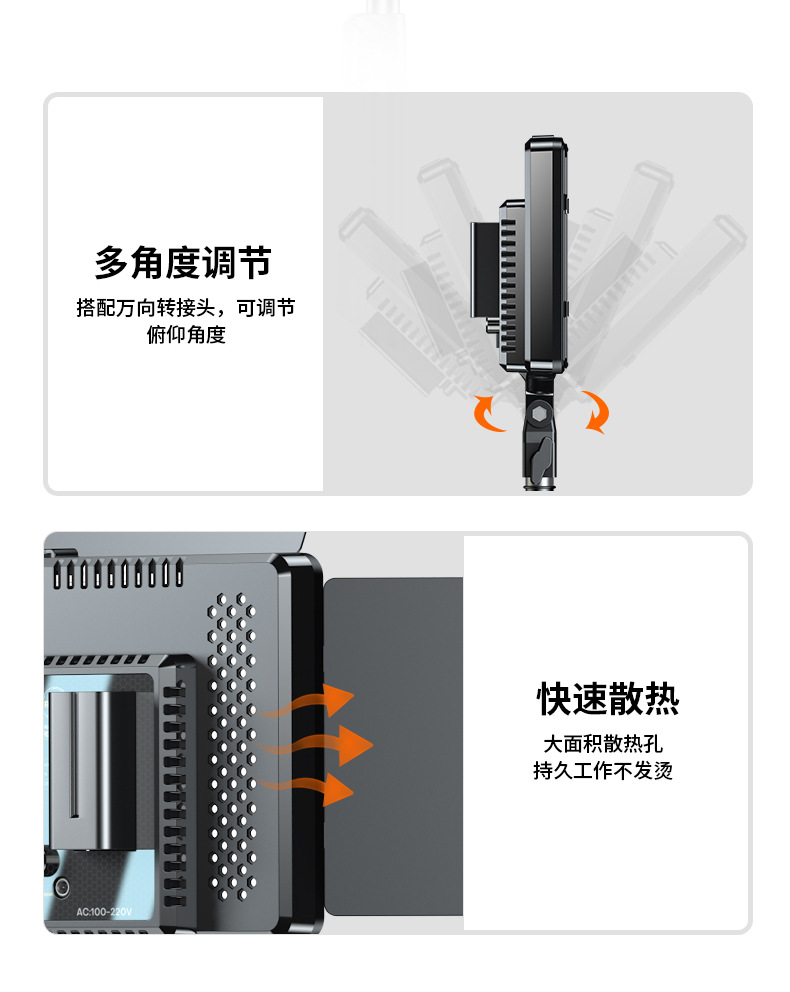 多角度调节

搭配万向转接头，可调节俯仰角度

AC:100-220V

快速散热

大面积散热孔
持久工作不发烫