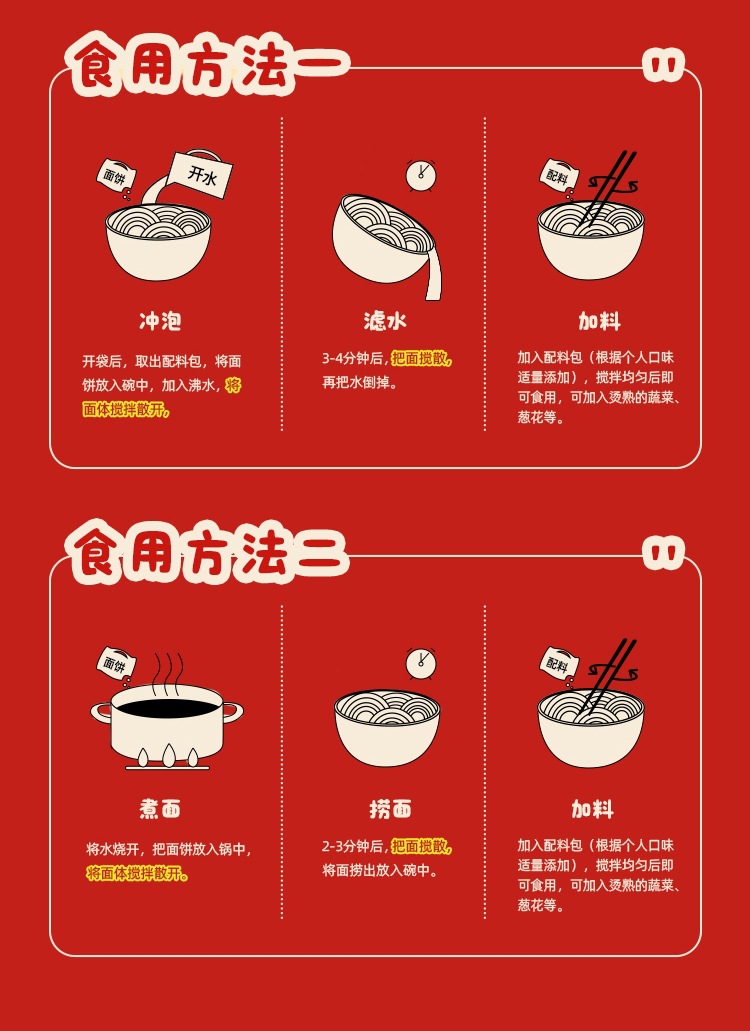 食用方法一

面饼

开水

冲泡

开袋后，取出配料包，将面饼放入碗中，加入沸水，将面体搅拌散开。

滤水

3-4分钟后，把面搅散，再把水倒掉。

配料

加料

加入配料包（根据个人口味适量添加），搅拌均匀后即可食用，可加入烫熟的蔬菜、葱花等。

食用方法二

面饼

煮面

将水烧开，把面饼放入锅中，将面体搅拌散开。

捞面

2-3分钟后，把面搅散，将面捞出放入碗中。

配料

加料

加入配料包（根据个人口味适量添加），搅拌均匀后即可食用，可加入烫熟的蔬菜、葱花等。