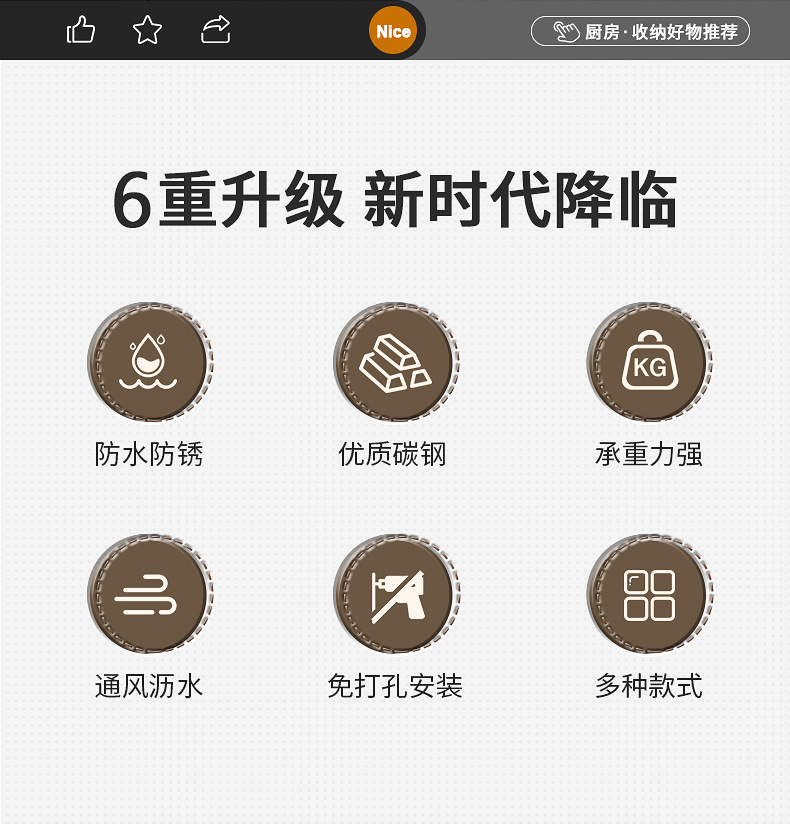 Nice

厨房·收纳好物推荐

6重升级 新时代降临

KG

防水防锈

优质碳钢

承重力强

通风沥水

免打孔安装

多种款式