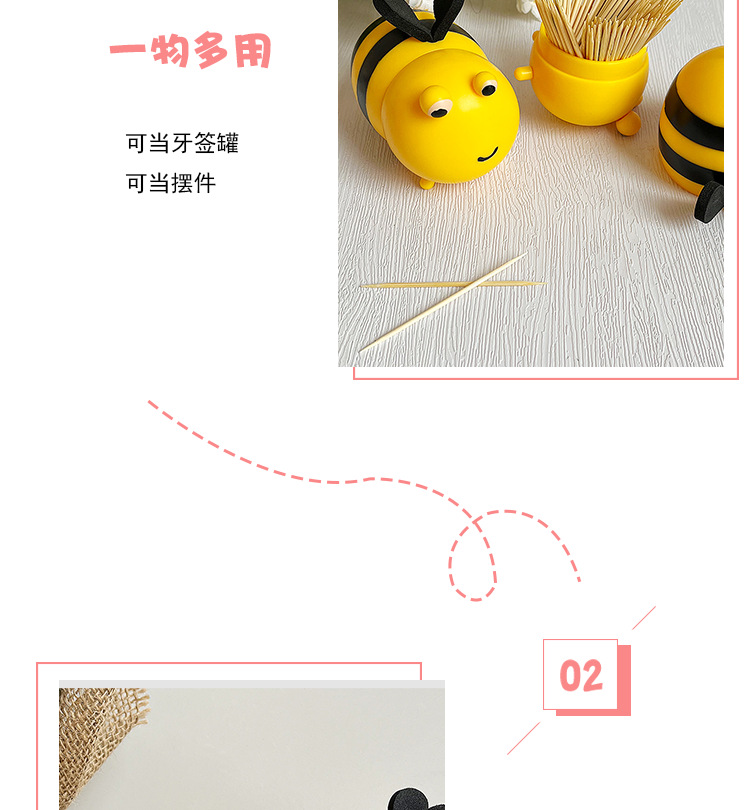 一物多用

可当牙签罐
可当摆件

02