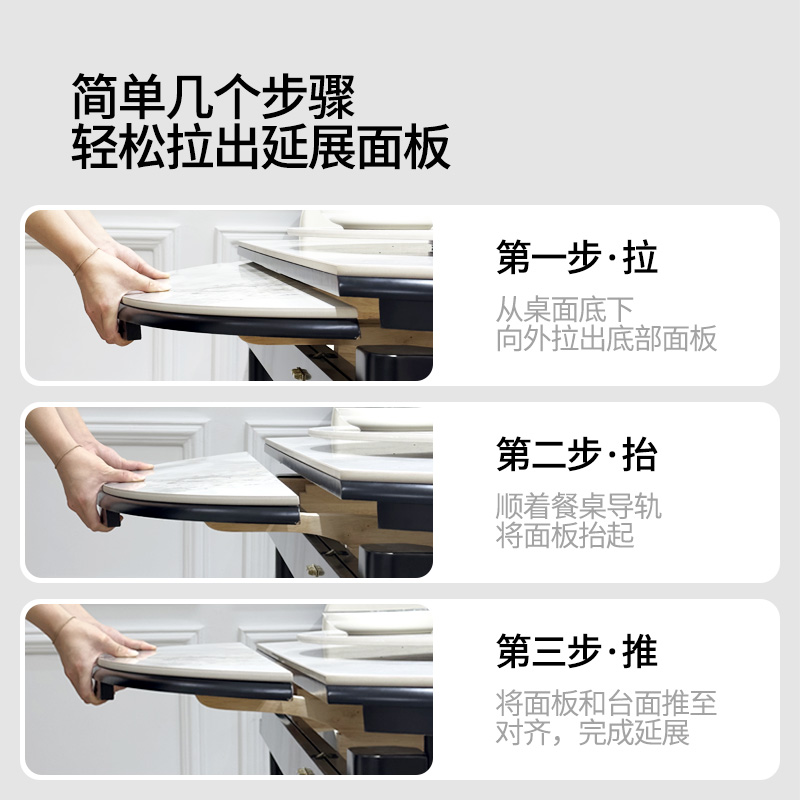 简单几个步骤
轻松拉出延展面板

第一步·拉

从桌面底下
向外拉出底部面板

第二步·抬

顺着餐桌导轨
将面板抬起

第三步·推

将面板和台面推至
对齐，完成延展