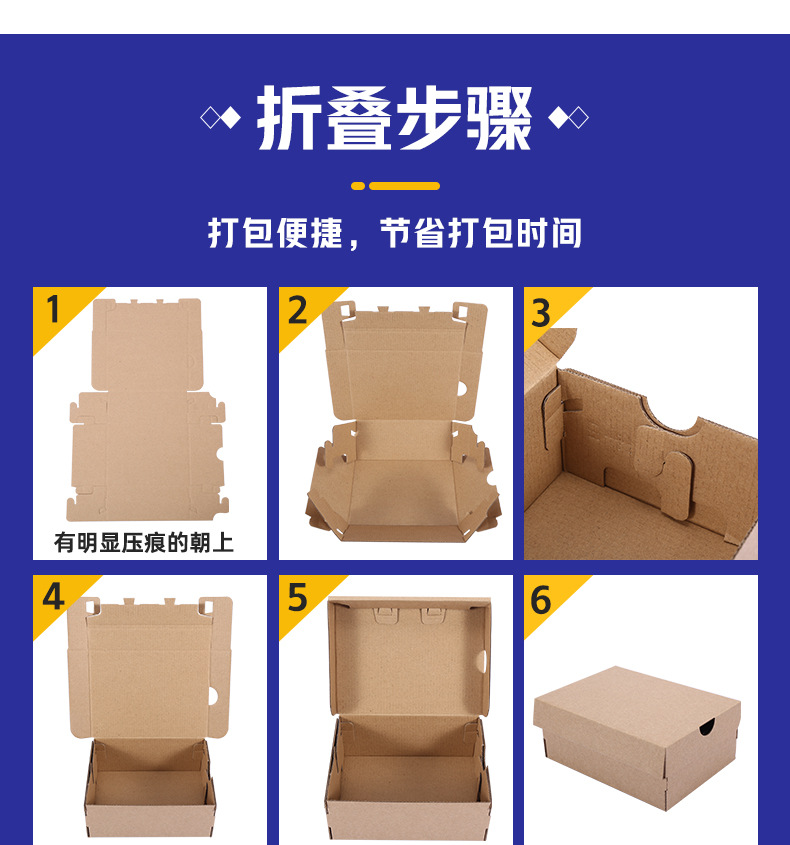 折叠步骤

打包便捷，节省打包时间

1

有明显压痕的朝上

2

3

4

5

6