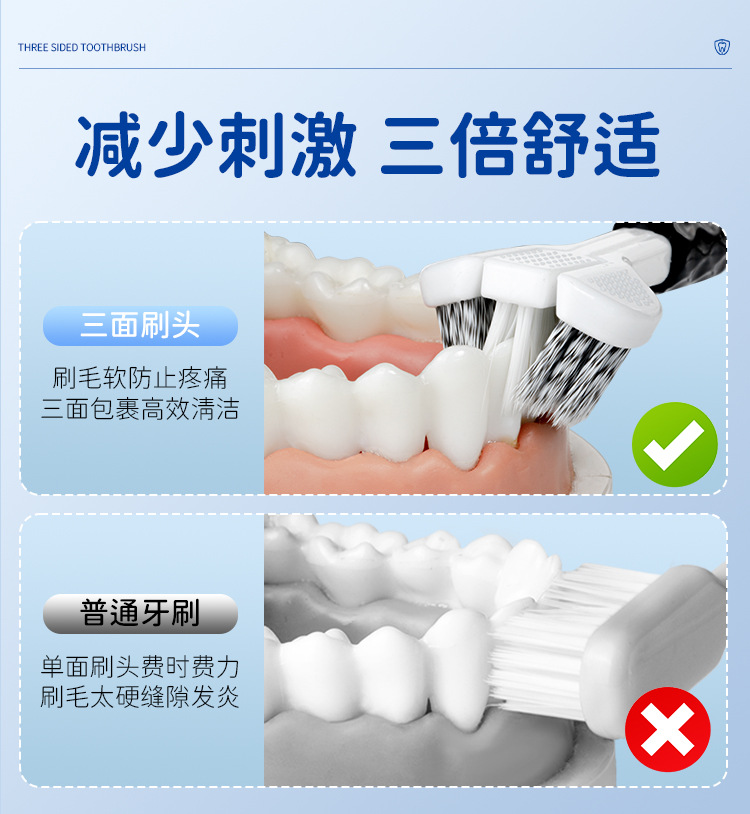 THREE SIDED TOOTHBRUSH

减少刺激 三倍舒适

三面刷头

刷毛软防止疼痛
三面包裹高效清洁

普通牙刷

单面刷头费时费力
刷毛太硬缝隙发炎