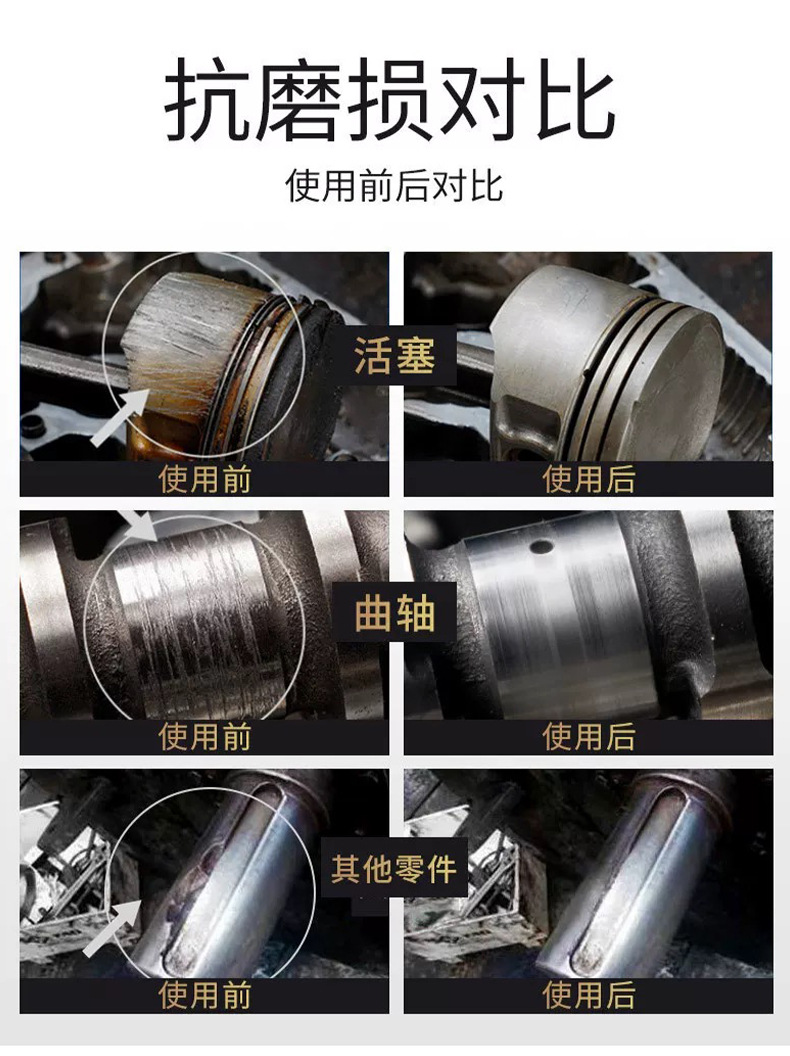 抗磨损对比

使用前后对比

活塞

使用前

使用后

曲轴

使用前

使用后

其他零件

使用前

使用后