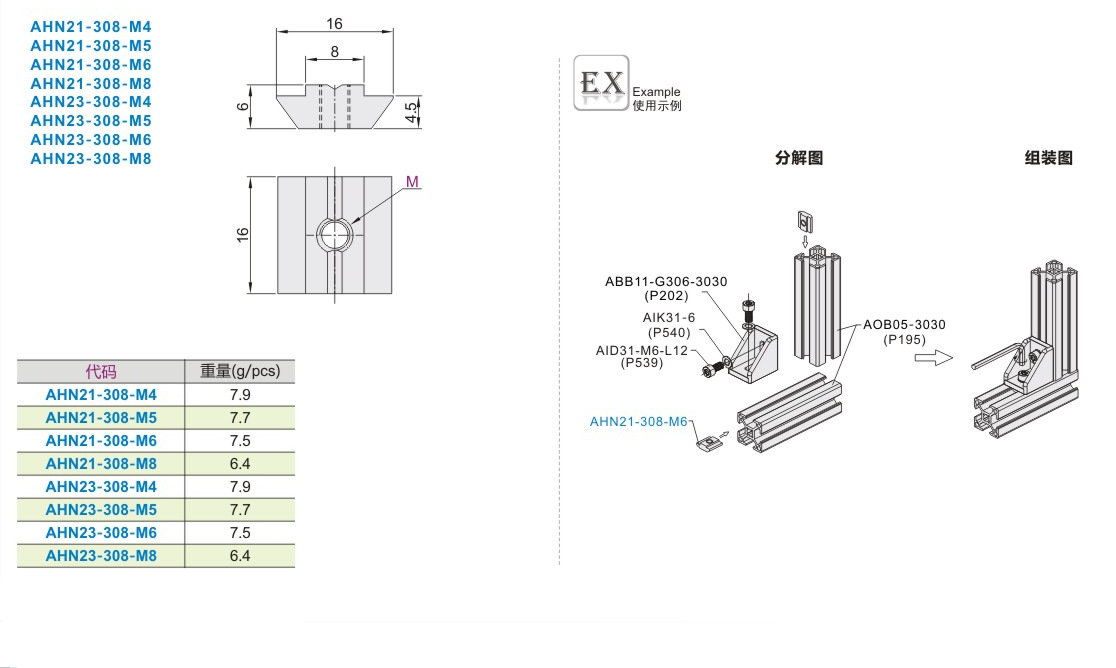 AHN21-308-M4
AHN21-308-M5
AHN21-308-M6
AHN21-308-M8
AHN23-308-M4
AHN23-308-M5
AHN23-308-M6
AHN23-308-M8

16
8
6
4.5
16
M

| 代码 | 重量(g/pcs) |
|---|---|
| AHN21-308-M4 | 7.9 |
| AHN21-308-M5 | 7.7 |
| AHN21-308-M6 | 7.5 |
| AHN21-308-M8 | 6.4 |
| AHN23-308-M4 | 7.9 |
| AHN23-308-M5 | 7.7 |
| AHN23-308-M6 | 7.5 |
| AHN23-308-M8 | 6.4 |

EX Example 使用示例

分解图
组装图

ABB11-G306-3030 (P202)
AIK31-6 (P540)
AID31-M6-L12 (P539)
AOB05-3030 (P195)
AHN21-308-M6