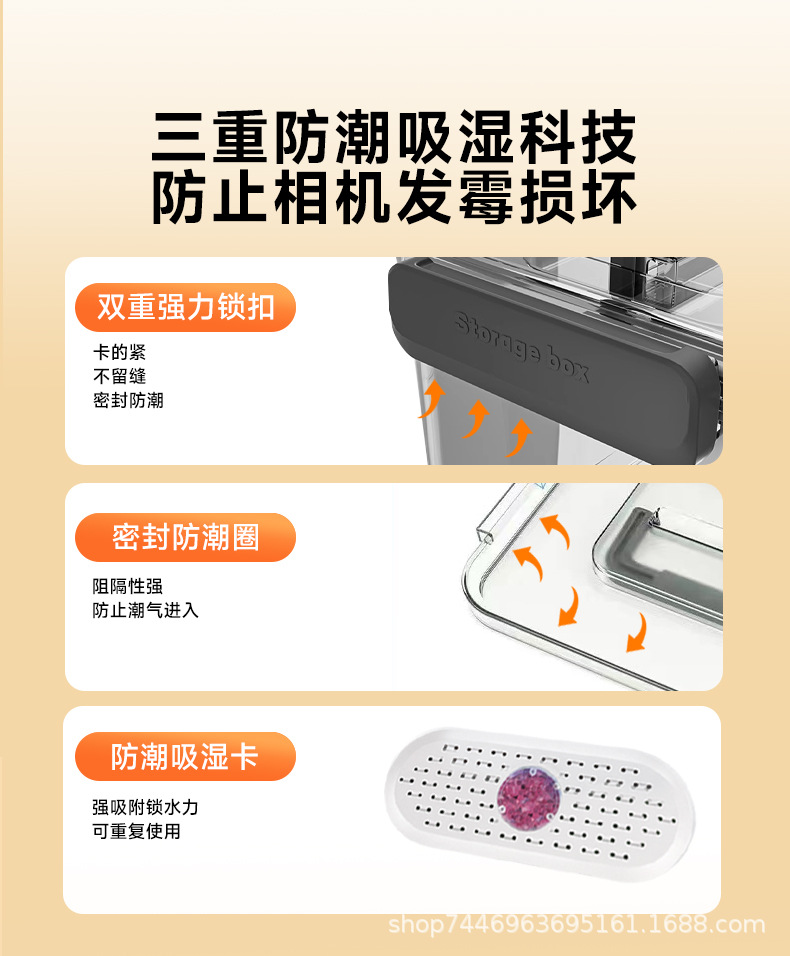 三重防潮吸湿科技
防止相机发霉损坏

双重强力锁扣

卡的紧
不留缝
密封防潮

Storage box

密封防潮圈

阻隔性强
防止潮气进入

防潮吸湿卡

强吸附锁水力
可重复使用

shop7446963695161.1688.com