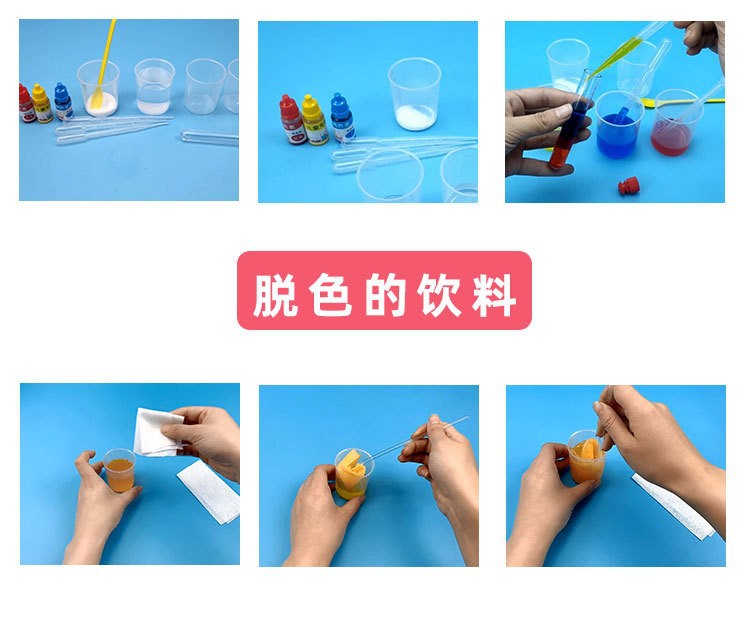 脱色的饮料