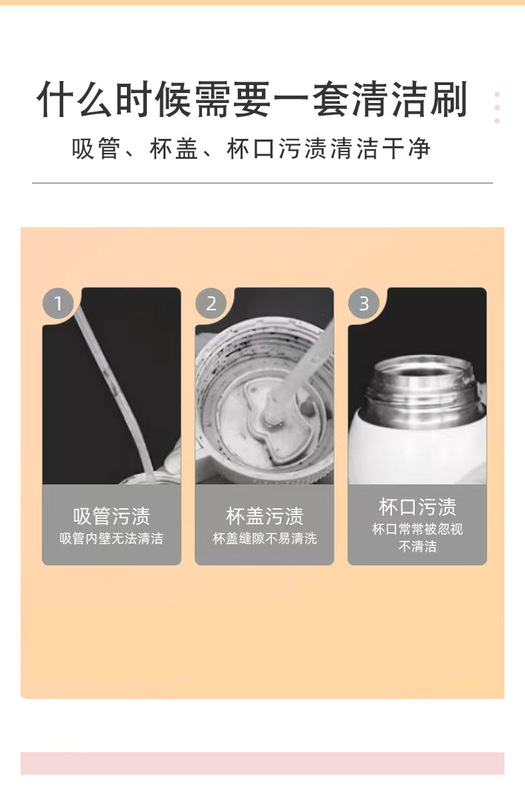 什么时候需要一套清洁刷

吸管、杯盖、杯口污渍清洁干净

1

吸管污渍

吸管内壁无法清洁

2

杯盖污渍

杯盖缝隙不易清洗

3

杯口污渍

杯口常常被忽视不清洁