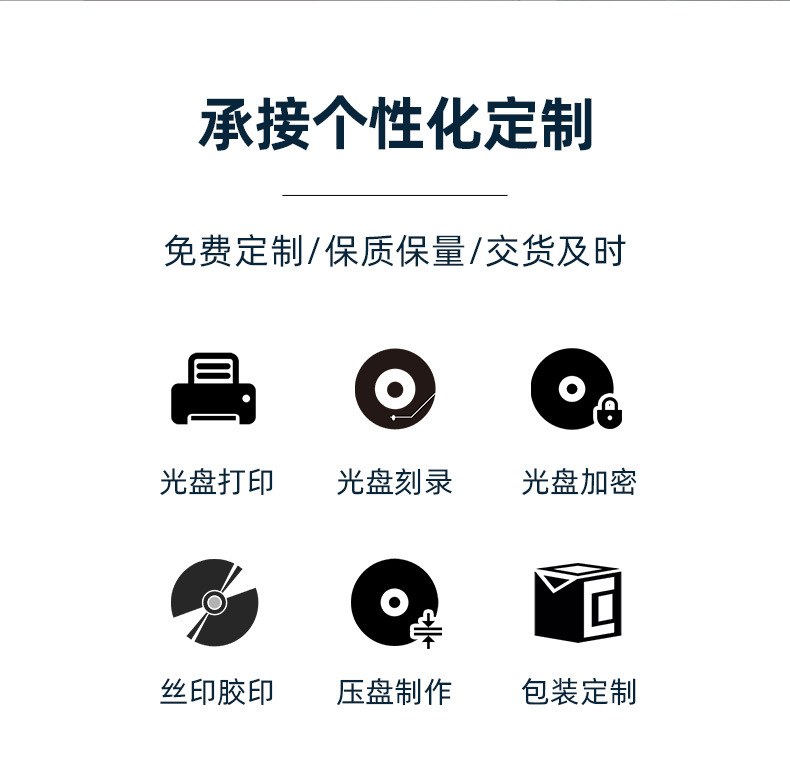 承接个性化定制

免费定制/保质保量/交货及时

光盘打印

光盘刻录

光盘加密

丝印胶印

压盘制作

包装定制