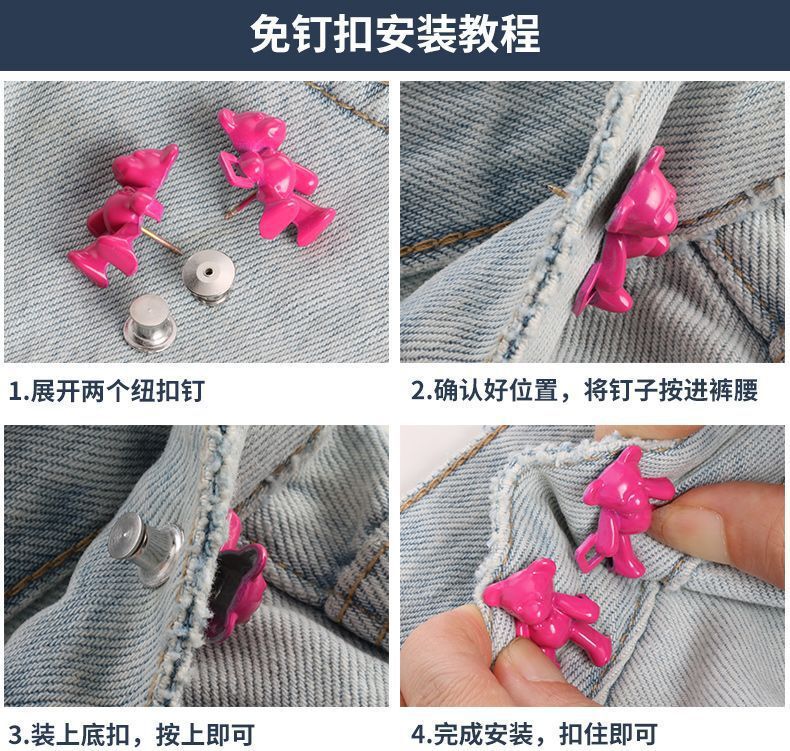 免钉扣安装教程

1.展开两个纽扣钉

2.确认好位置，将钉子按进裤腰

3.装上底扣，按上即可

4.完成安装，扣住即可