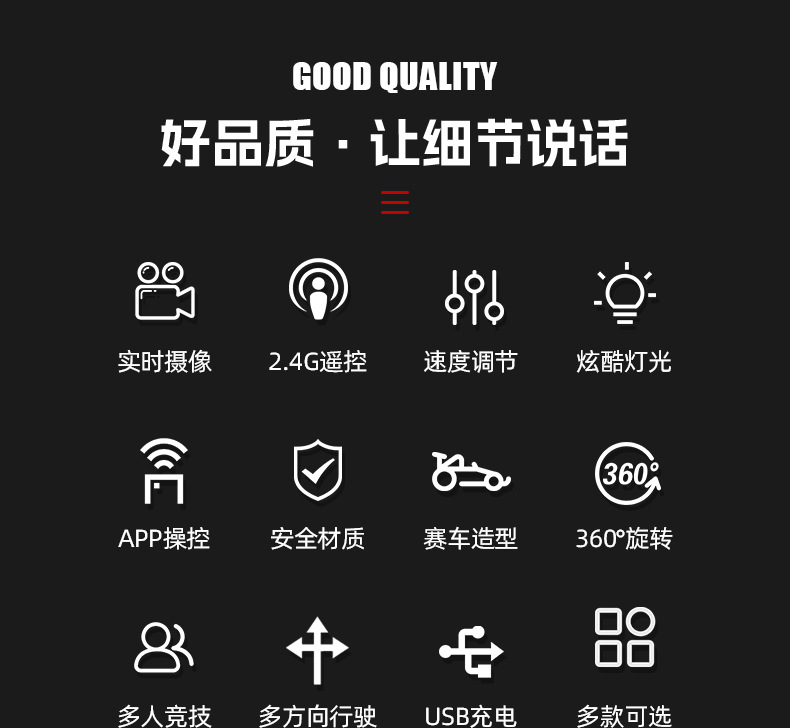 GOOD QUALITY

好品质 · 让细节说话

实时摄像

2.4G遥控

速度调节

炫酷灯光

APP操控

安全材质

赛车造型

360°旋转

多人竞技

多方向行驶

USB充电

多款可选