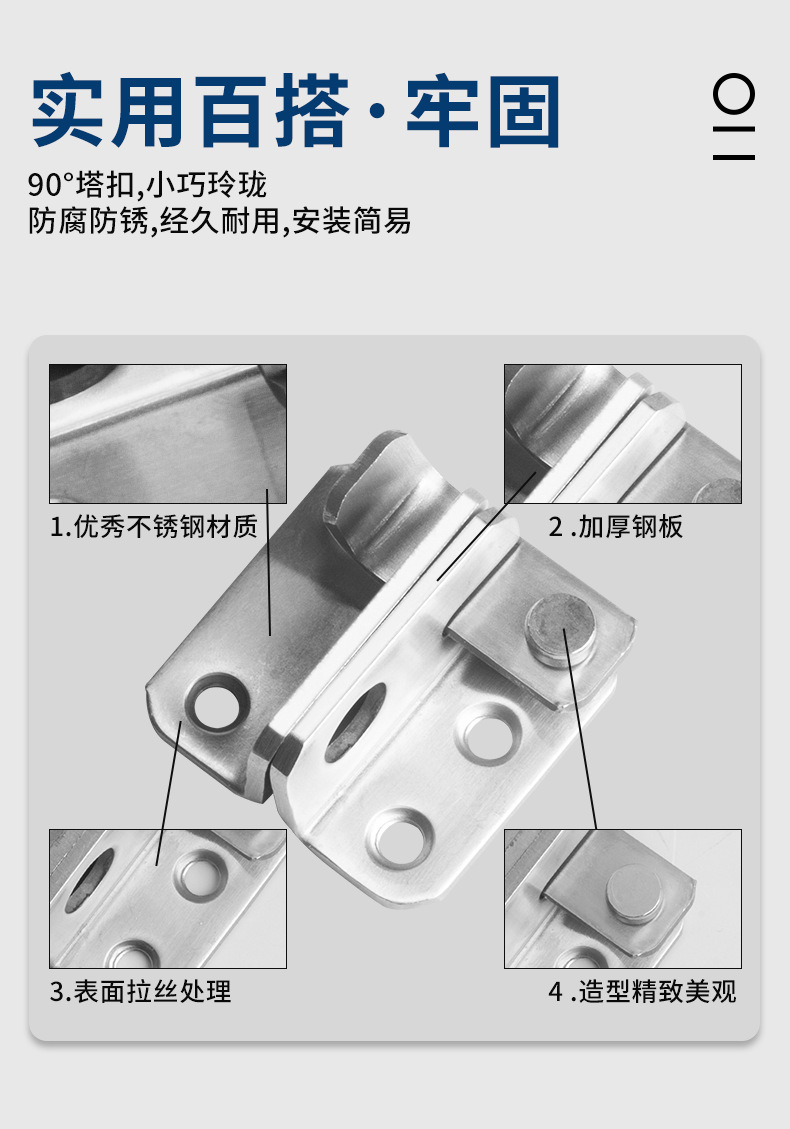 实用百搭·牢固

90°塔扣,小巧玲珑
防腐防锈,经久耐用,安装简易

1.优秀不锈钢材质

2 .加厚钢板

3.表面拉丝处理

4 .造型精致美观