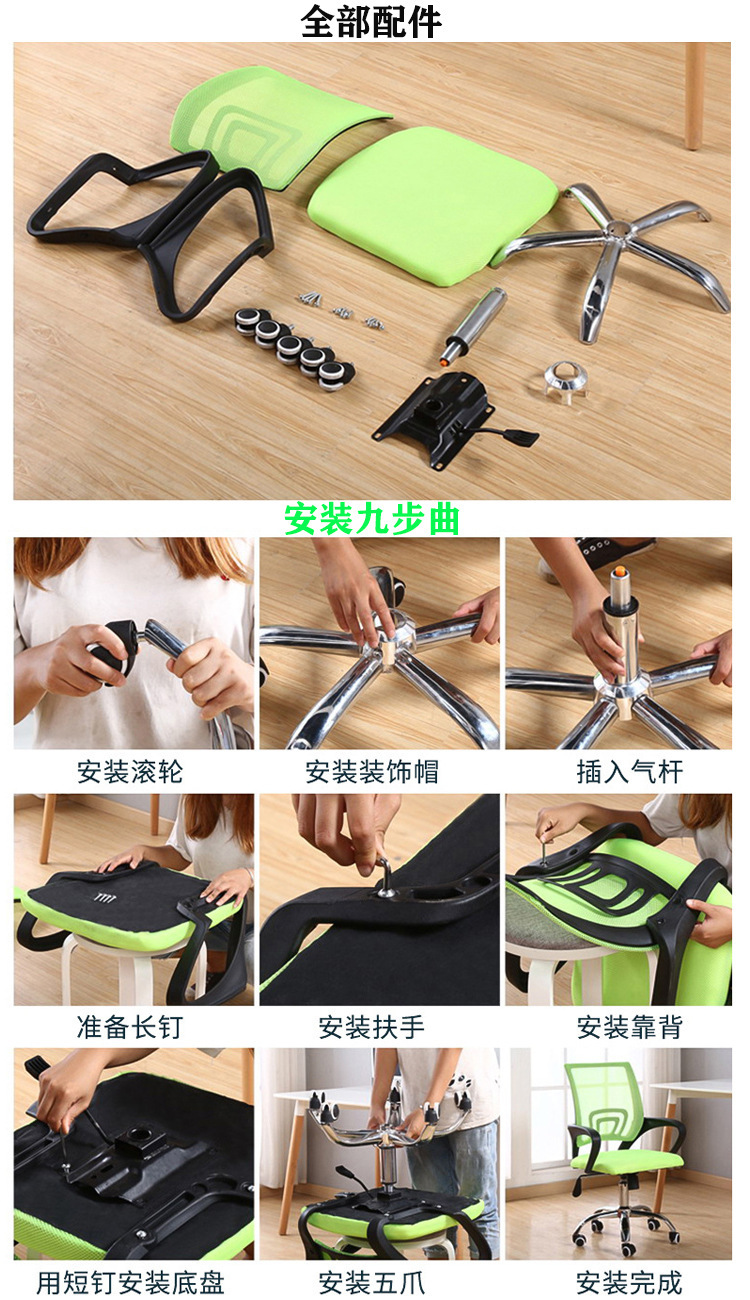 全部配件

安装九步曲

安装滚轮

安装装饰帽

插入气杆

准备长钉

安装扶手

安装靠背

用短钉安装底盘

安装五爪

安装完成