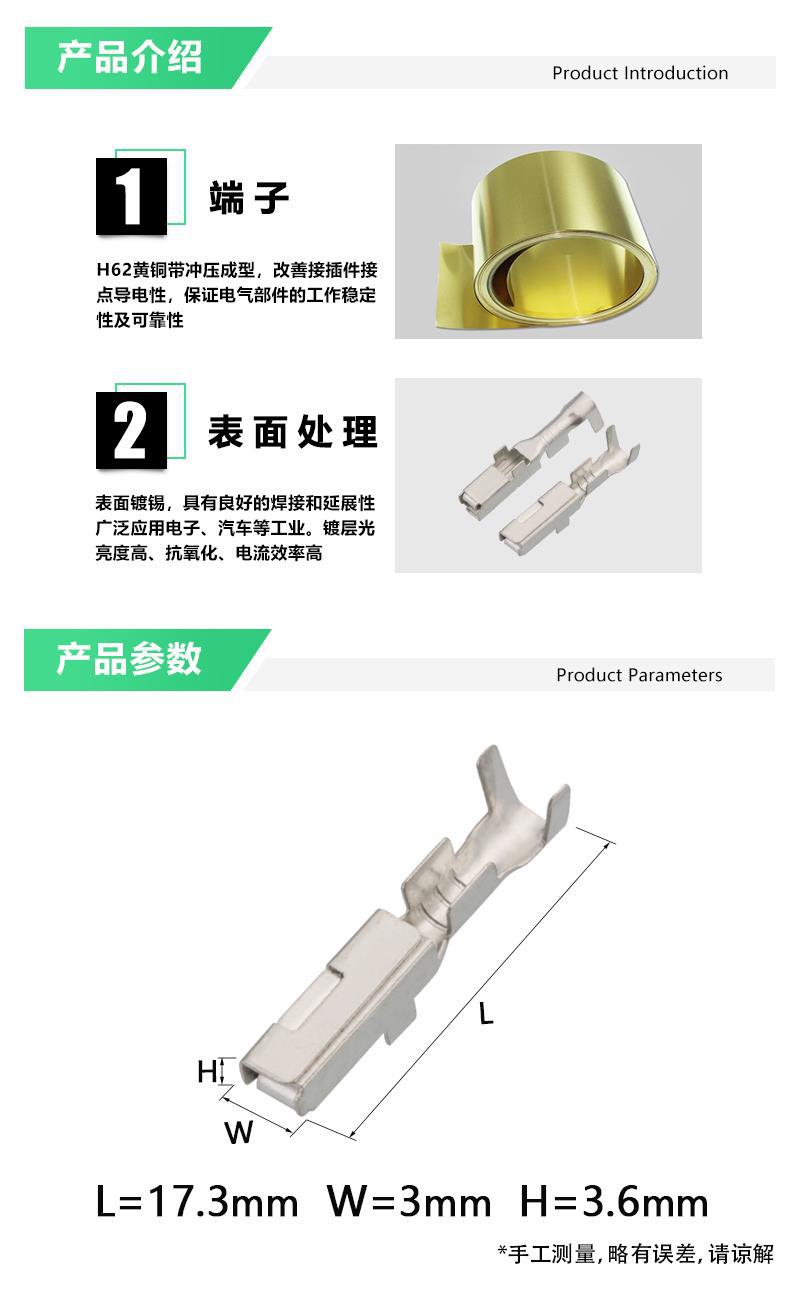 产品介绍

Product Introduction

1

端子

H62黄铜带冲压成型，改善接插件接点导电性，保证电气部件的工作稳定性及可靠性

2

表面处理

表面镀锡，具有良好的焊接和延展性广泛应用电子、汽车等工业。镀层光亮度高、抗氧化、电流效率高

产品参数

Product Parameters

L

H

W

L=17.3mm W=3mm H=3.6mm

*手工测量,略有误差,请谅解