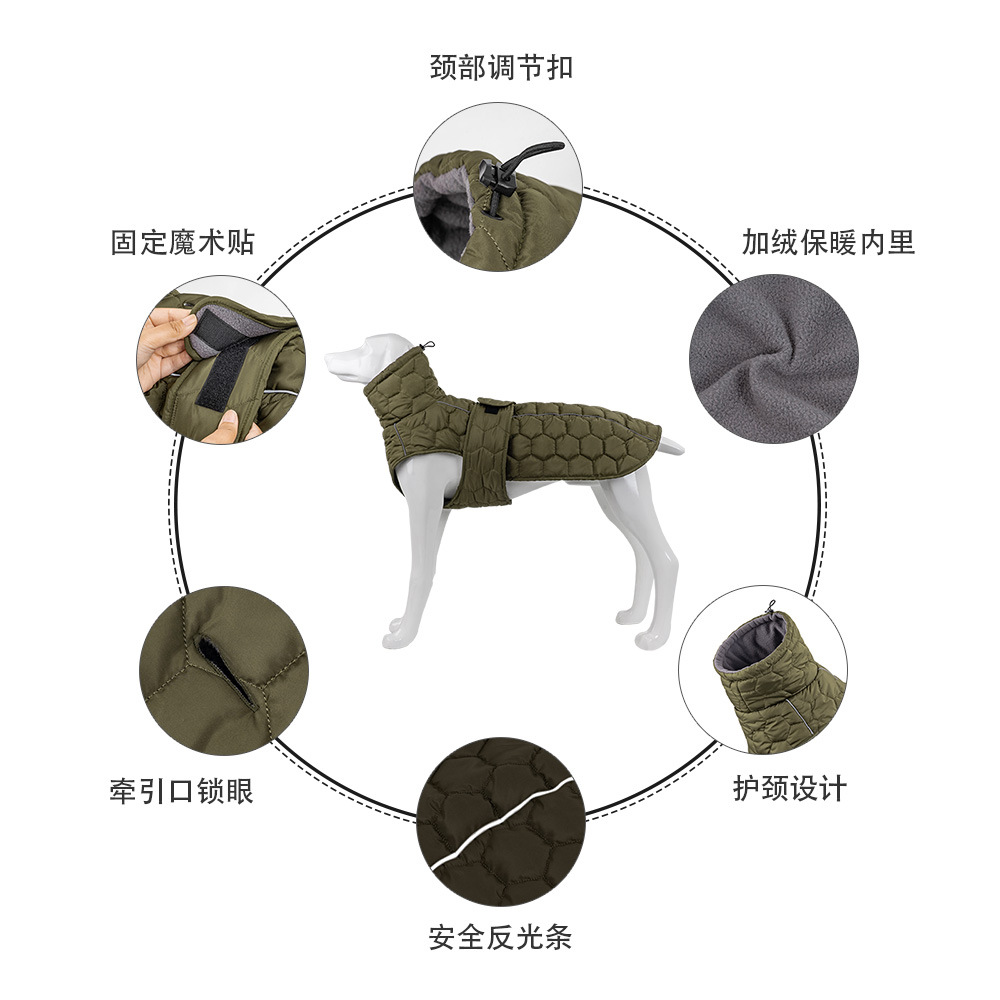 颈部调节扣

固定魔术贴

加绒保暖内里

牵引口锁眼

护颈设计

安全反光条