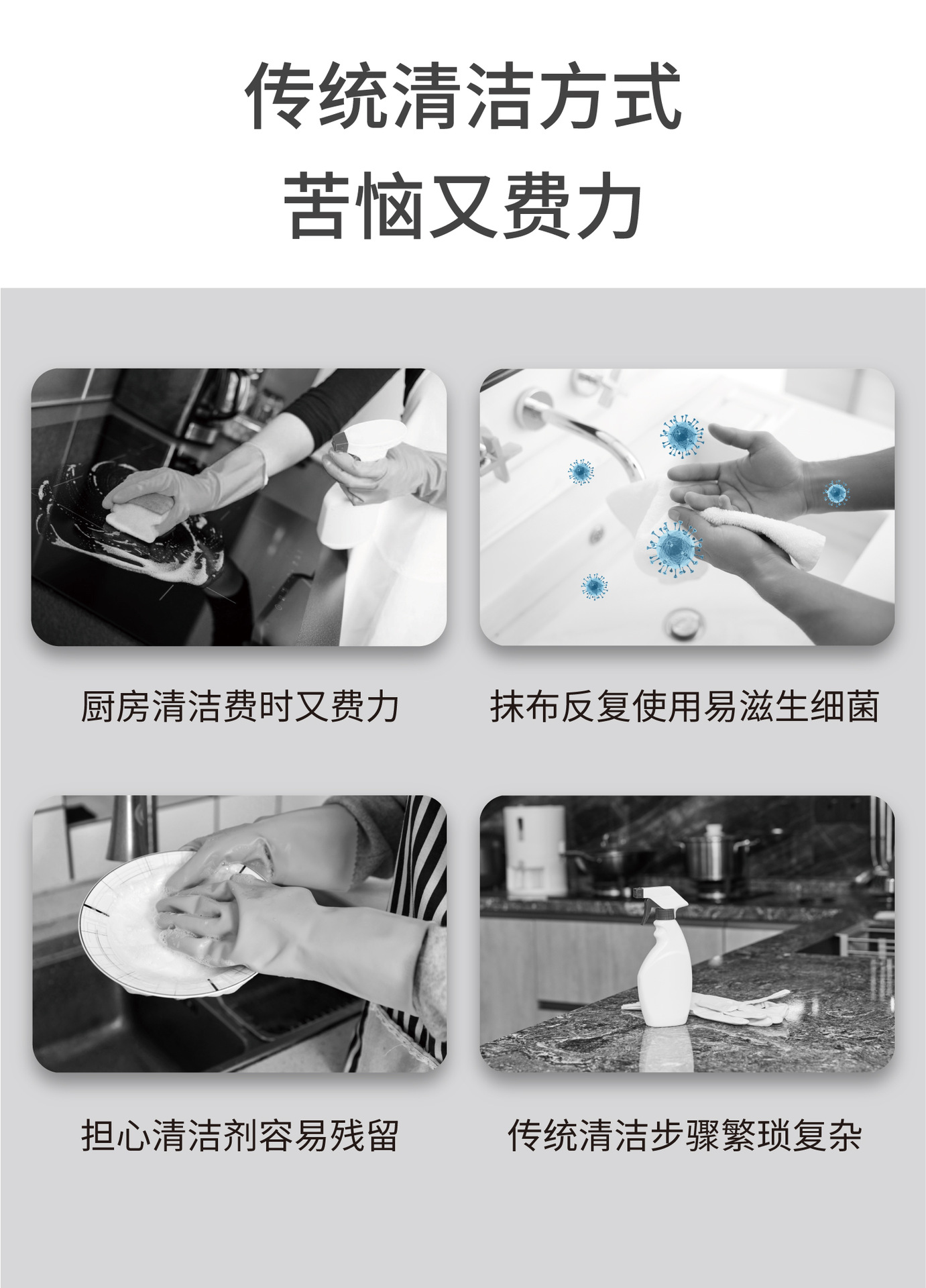 传统清洁方式
苦恼又费力

厨房清洁费时又费力

抹布反复使用易滋生细菌

担心清洁剂容易残留

传统清洁步骤繁琐复杂