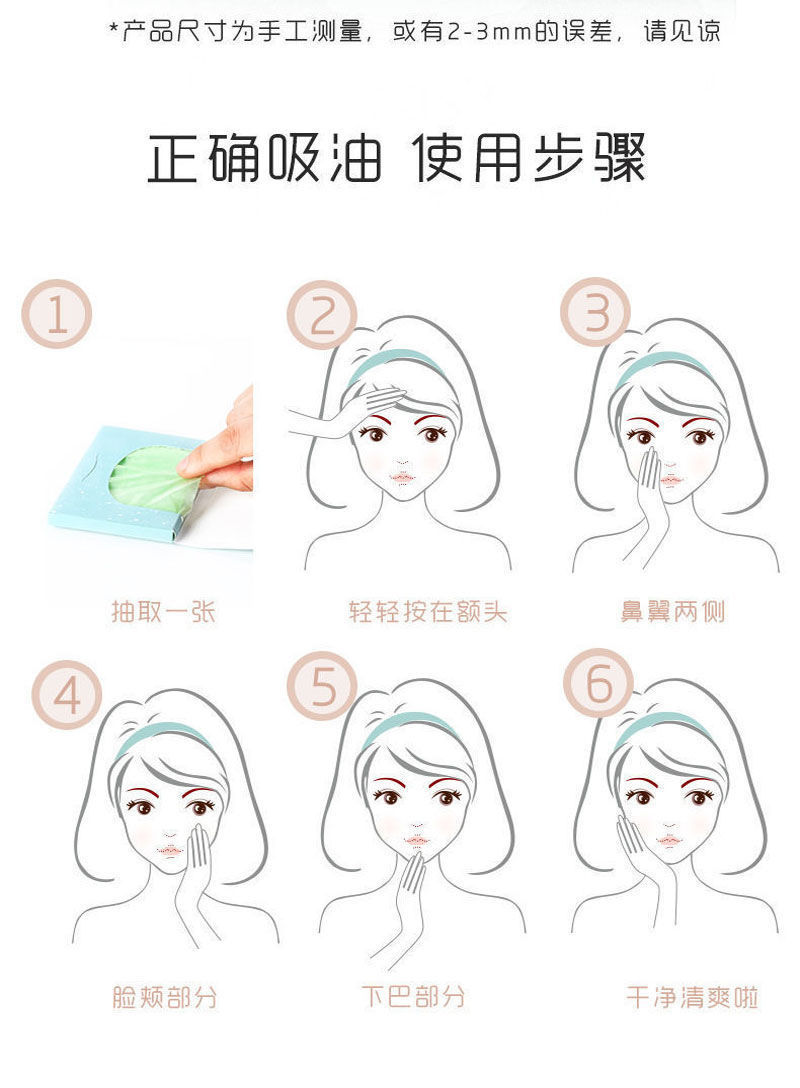 *产品尺寸为手工测量，或有2-3mm的误差，请见谅

正确吸油 使用步骤

1

抽取一张

2

轻轻按在额头

3

鼻翼两侧

4

脸颊部分

5

下巴部分

6

干净清爽啦