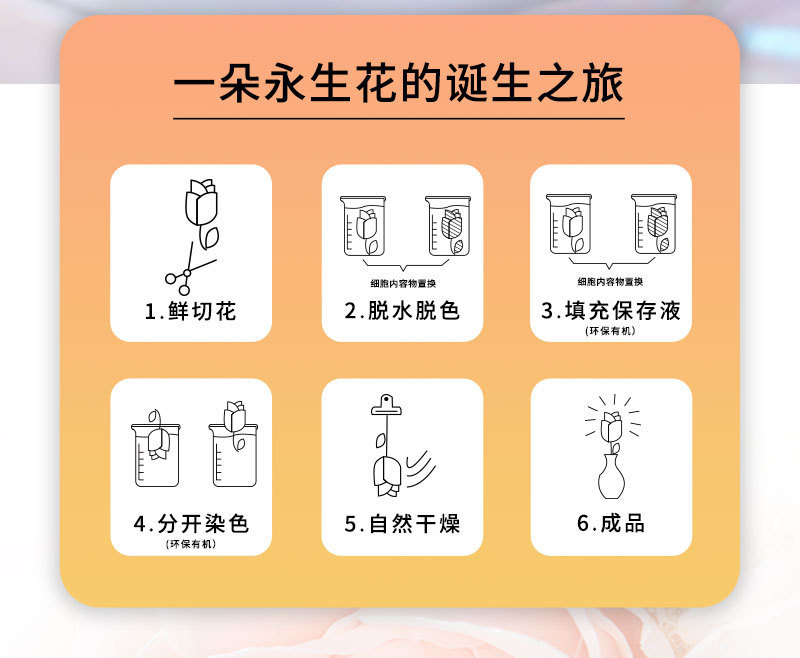 一朵永生花的诞生之旅

1.鲜切花

细胞内容物置换

2.脱水脱色

细胞内容物置换

3.填充保存液

(环保有机)

4.分开染色

(环保有机)

5.自然干燥

6.成品