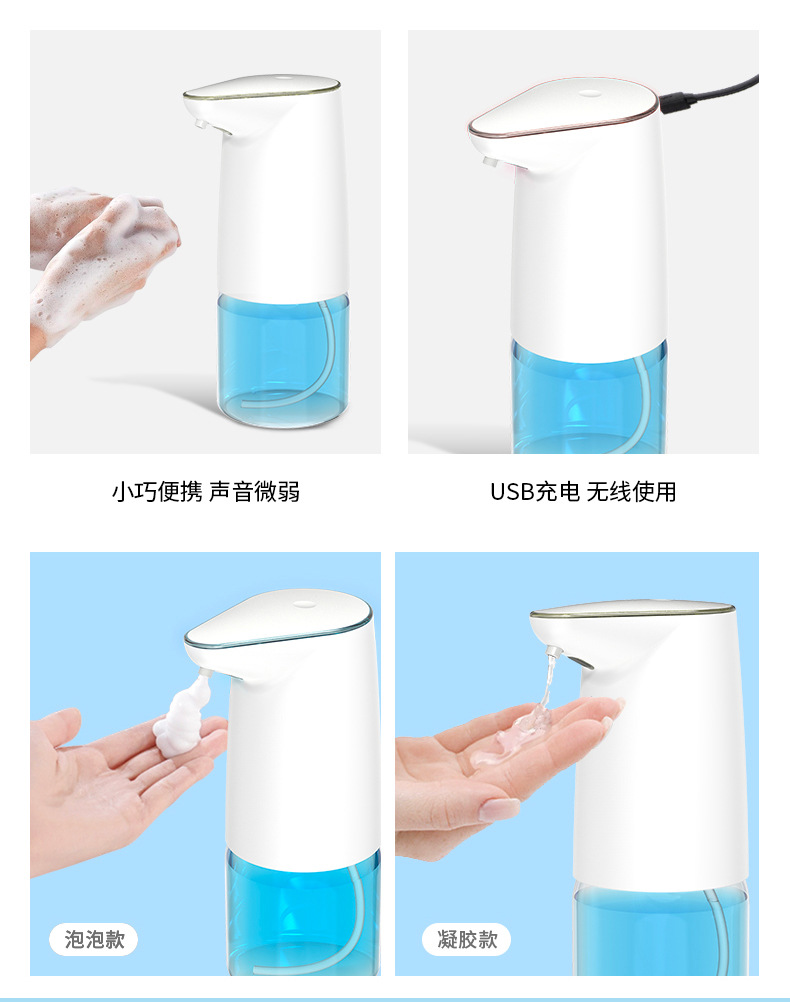 小巧便携 声音微弱

USB充电 无线使用

泡泡款

凝胶款