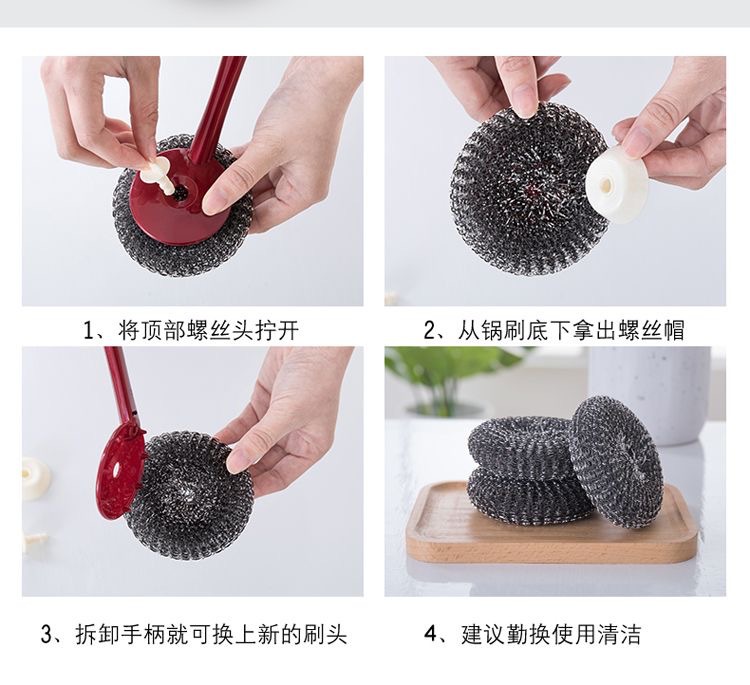 1、将顶部螺丝头拧开

2、从锅刷底下拿出螺丝帽

3、拆卸手柄就可换上新的刷头

4、建议勤换使用清洁