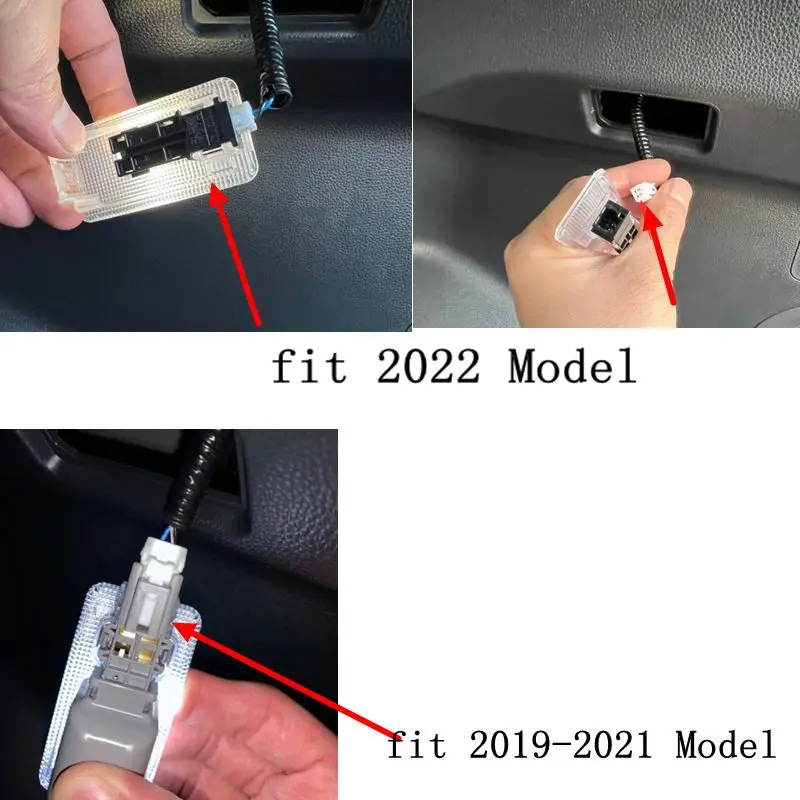 fit 2022 Model

fit 2019-2021 Model