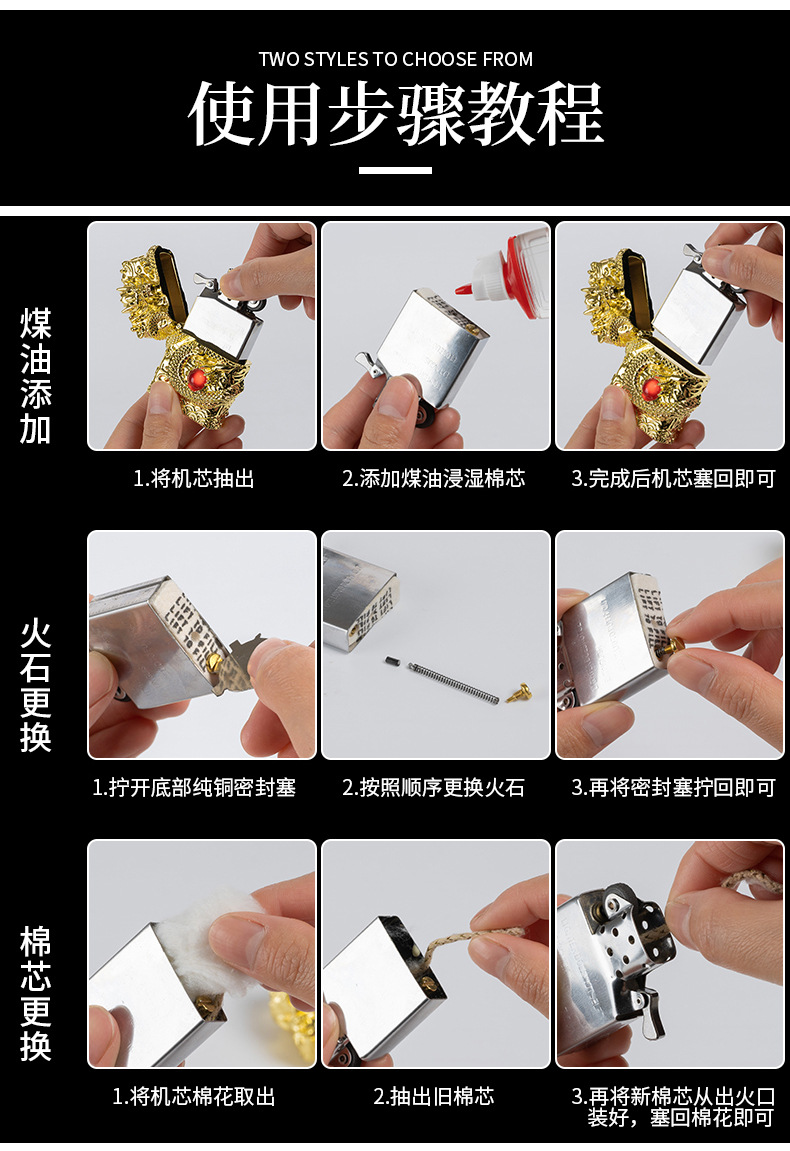 TWO STYLES TO CHOOSE FROM
使用步骤教程

煤油添加

1.将机芯抽出

2.添加煤油浸湿棉芯

3.完成后机芯塞回即可

火石更换

1.拧开底部纯铜密封塞

2.按照顺序更换火石

3.再将密封塞拧回即可

棉芯更换

1.将机芯棉花取出

2.抽出旧棉芯

3.再将新棉芯从出火口装好，塞回棉花即可