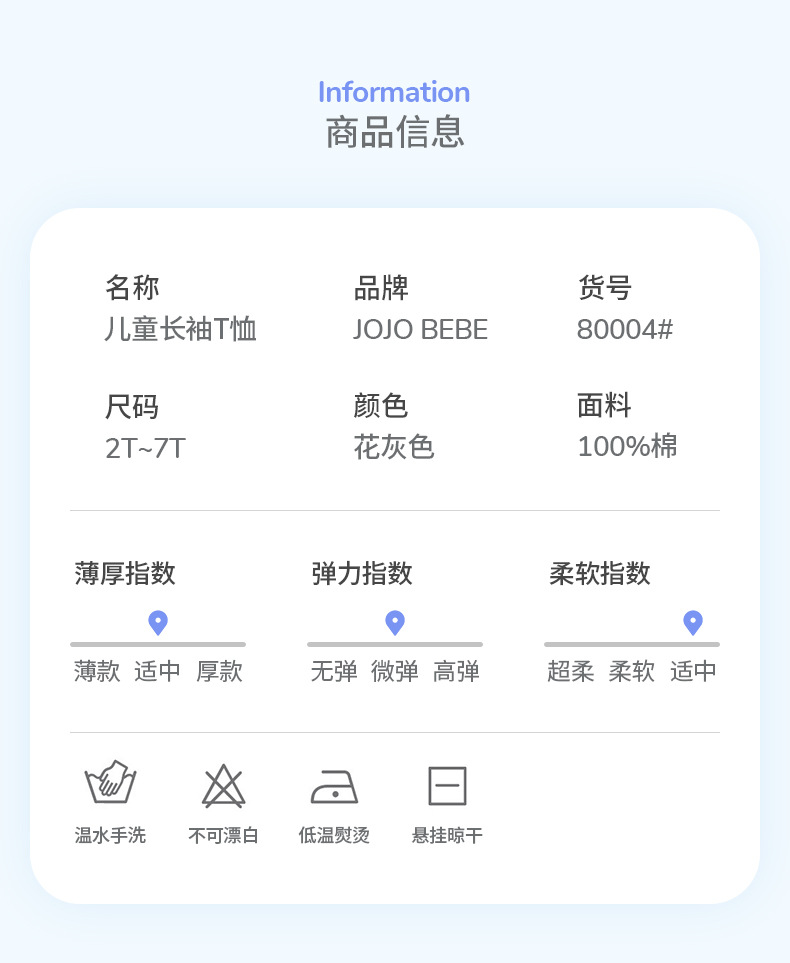 Information
商品信息

名称
儿童长袖T恤

品牌
JOJO BEBE

货号
80004#

尺码
2T~7T

颜色
花灰色

面料
100%棉

薄厚指数
薄款 适中 厚款

弹力指数
无弹 微弹 高弹

柔软指数
超柔 柔软 适中

温水手洗

不可漂白

低温熨烫

悬挂晾干