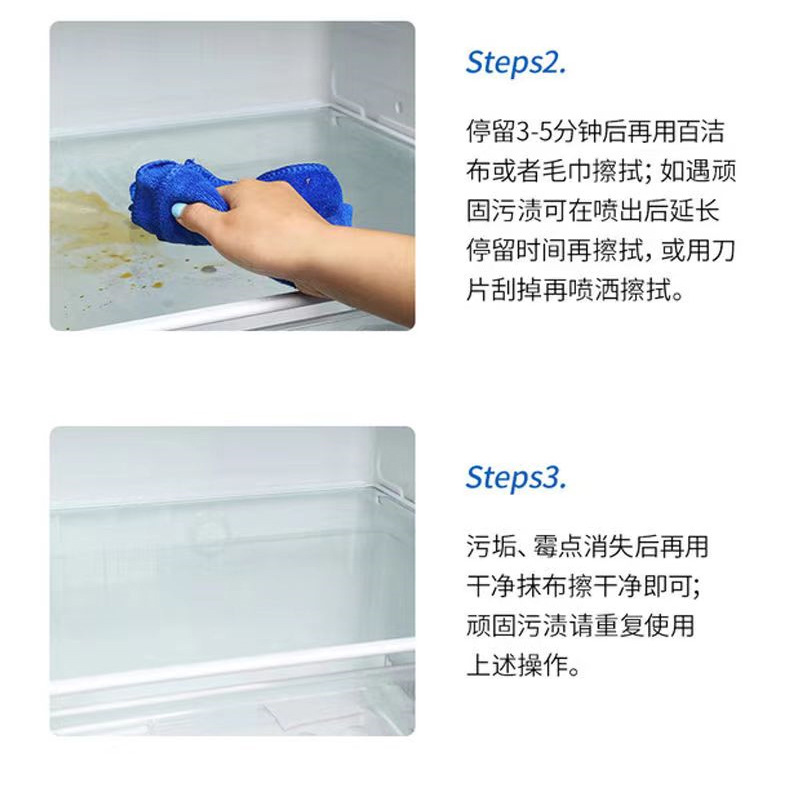 Steps2.

停留3-5分钟后再用百洁布或者毛巾擦拭；如遇顽固污渍可在喷出后延长停留时间再擦拭，或用刀片刮掉再喷洒擦拭。

Steps3.

污垢、霉点消失后再用干净抹布擦干净即可；顽固污渍请重复使用上述操作。