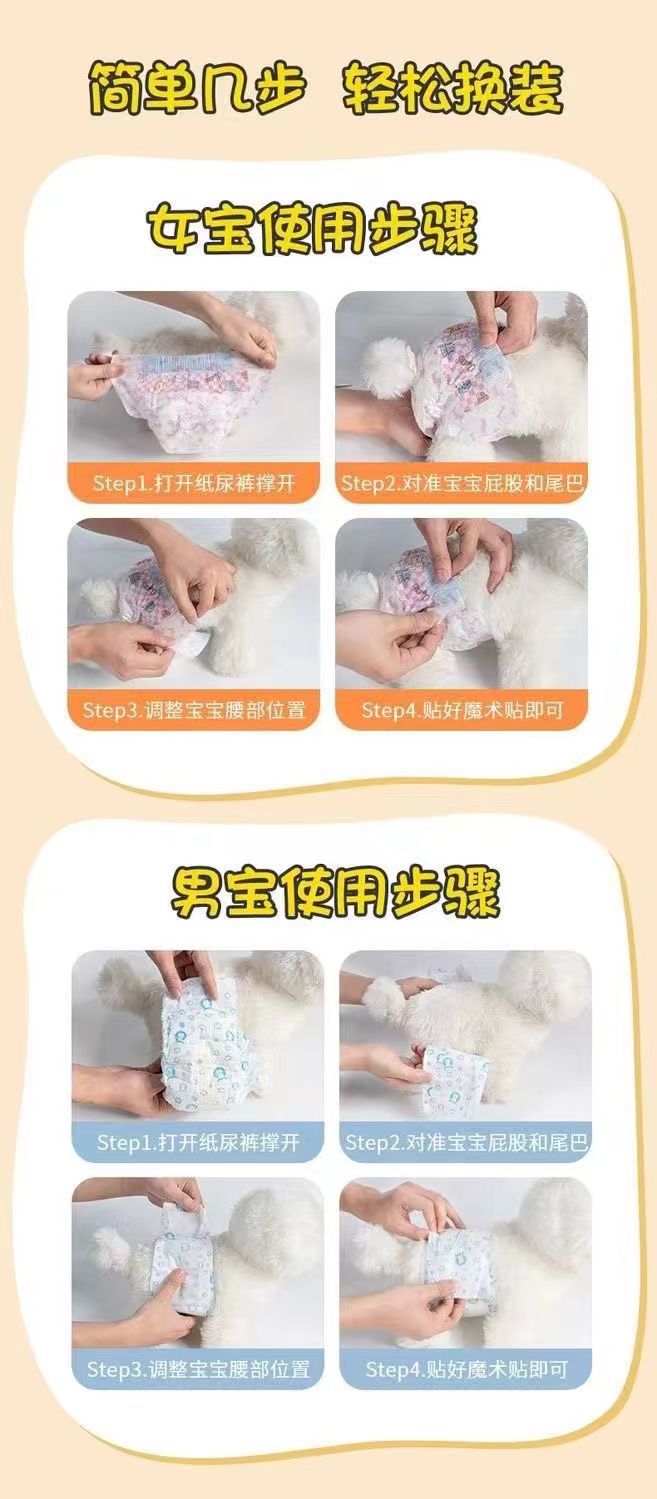 简单几步 轻松换装

女宝使用步骤

Step1.打开纸尿裤撑开

Step2.对准宝宝屁股和尾巴

Step3.调整宝宝腰部位置

Step4.贴好魔术贴即可

男宝使用步骤

Step1.打开纸尿裤撑开

Step2.对准宝宝屁股和尾巴

Step3.调整宝宝腰部位置

Step4.贴好魔术贴即可