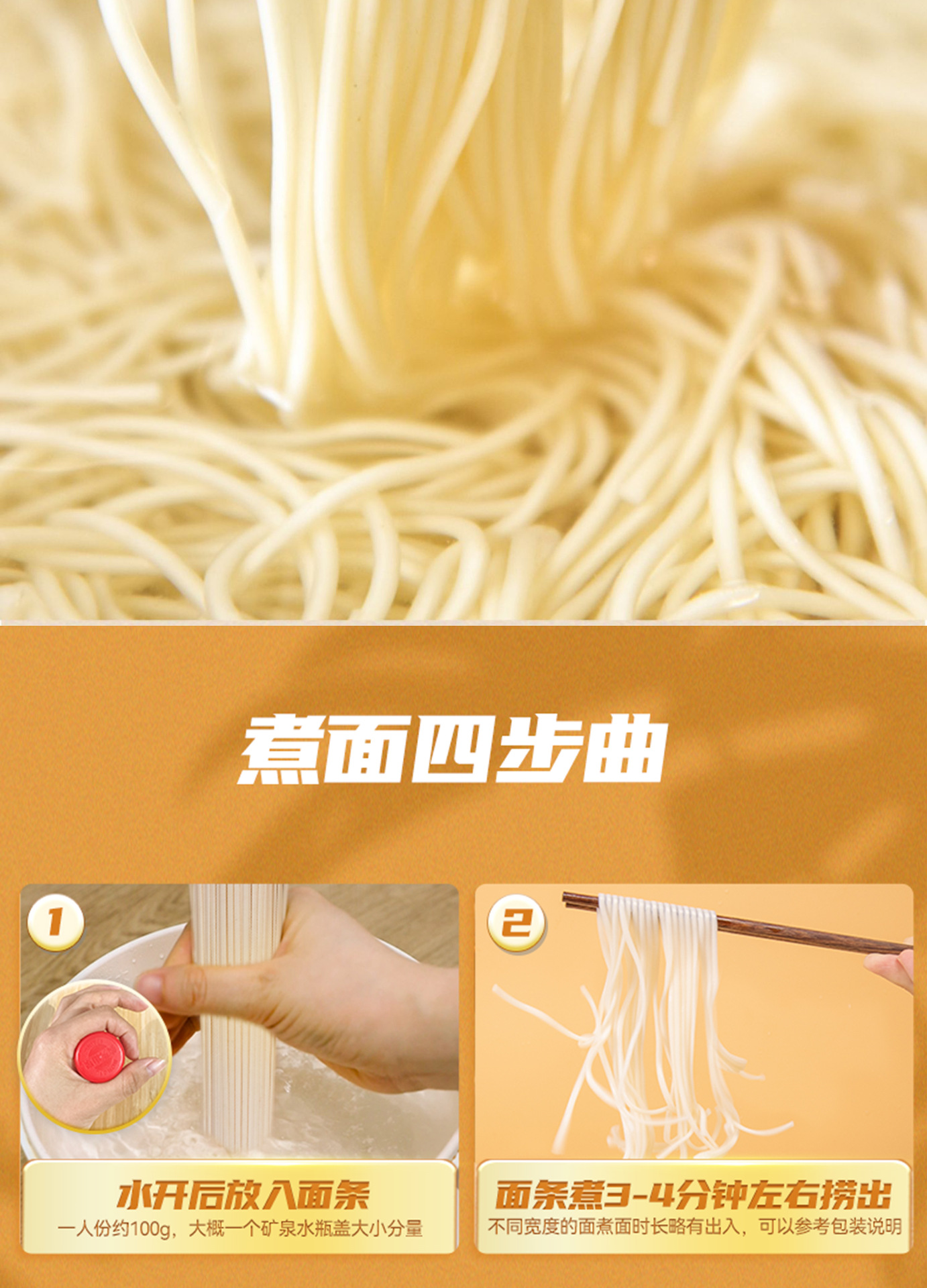 煮面四步曲

1
水开后放入面条
一人份约100g，大概一个矿泉水瓶盖大小分量

2
面条煮3-4分钟左右捞出
不同宽度的面煮面时长略有出入，可以参考包装说明